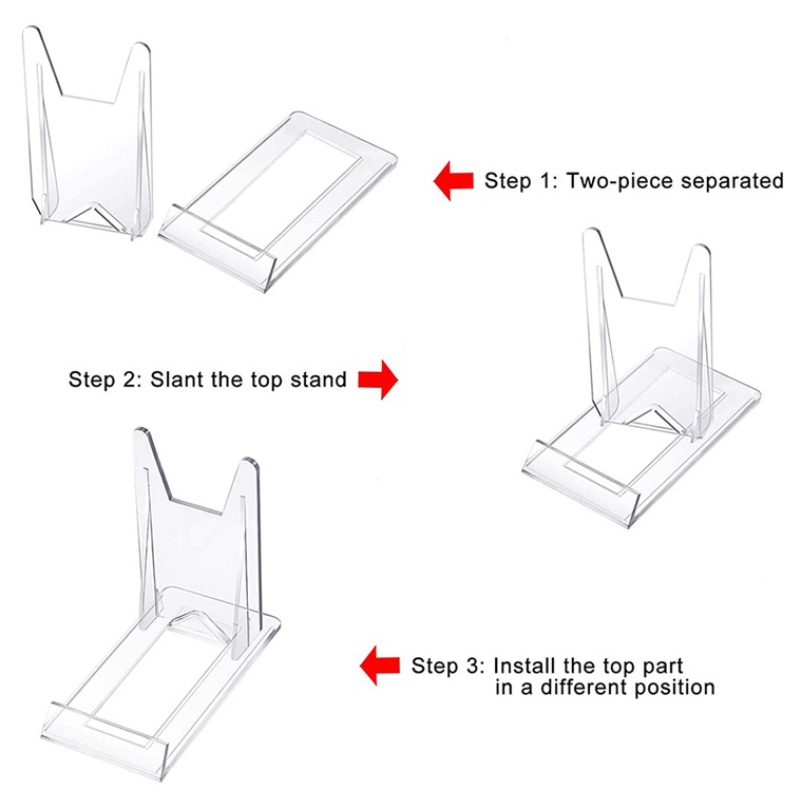 Step 1: Two-piece separated

Step 2: Slant the top stand

Step 3: Install the top part in a different position