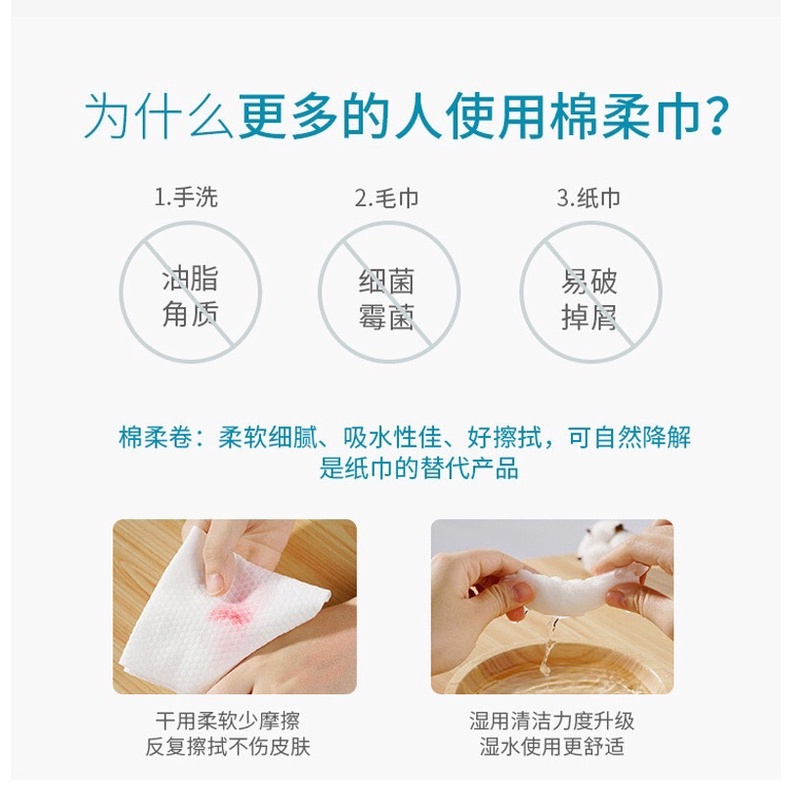 为什么更多的人使用棉柔巾？

1.手洗

油脂
角质

2.毛巾

细菌
霉菌

3.纸巾

易破
掉屑

棉柔卷：柔软细腻、吸水性佳、好擦拭，可自然降解
是纸巾的替代产品

干用柔软少摩擦
反复擦拭不伤皮肤

湿用清洁力度升级
湿水使用更舒适