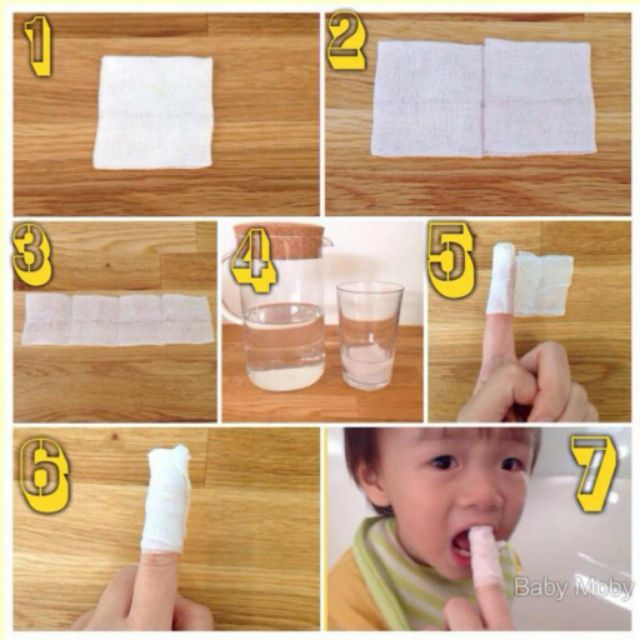 1

2

3

4

5

6

7

Baby Moby