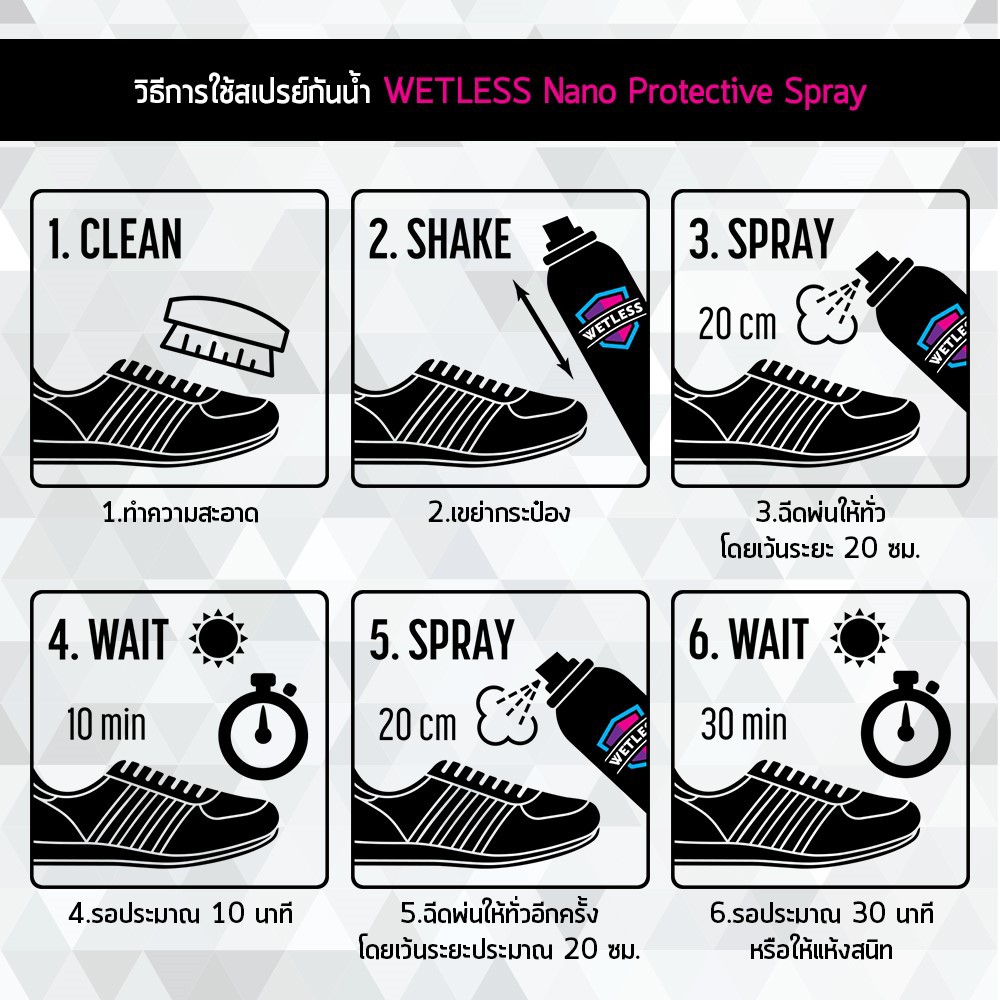 วิธีการใช้สเปรย์กันน้ำ WETLESS Nano Protective Spray

1. CLEAN

1.ทำความสะอาด

2. SHAKE

WETLESS

2.เขย่ากระป๋อง

3. SPRAY

20 cm

WETLESS

3.ฉีดพ่นให้ทั่ว โดยเว้นระยะ 20 ซม.

4. WAIT

10 min

4.รอประมาณ 10 นาที

5. SPRAY

20 cm

WETLESS

5.ฉีดพ่นให้ทั่วอีกครั้ง โดยเว้นระยะประมาณ 20 ซม.

6. WAIT

30 min

6.รอประมาณ 30 นาที หรือให้แห้งสนิท