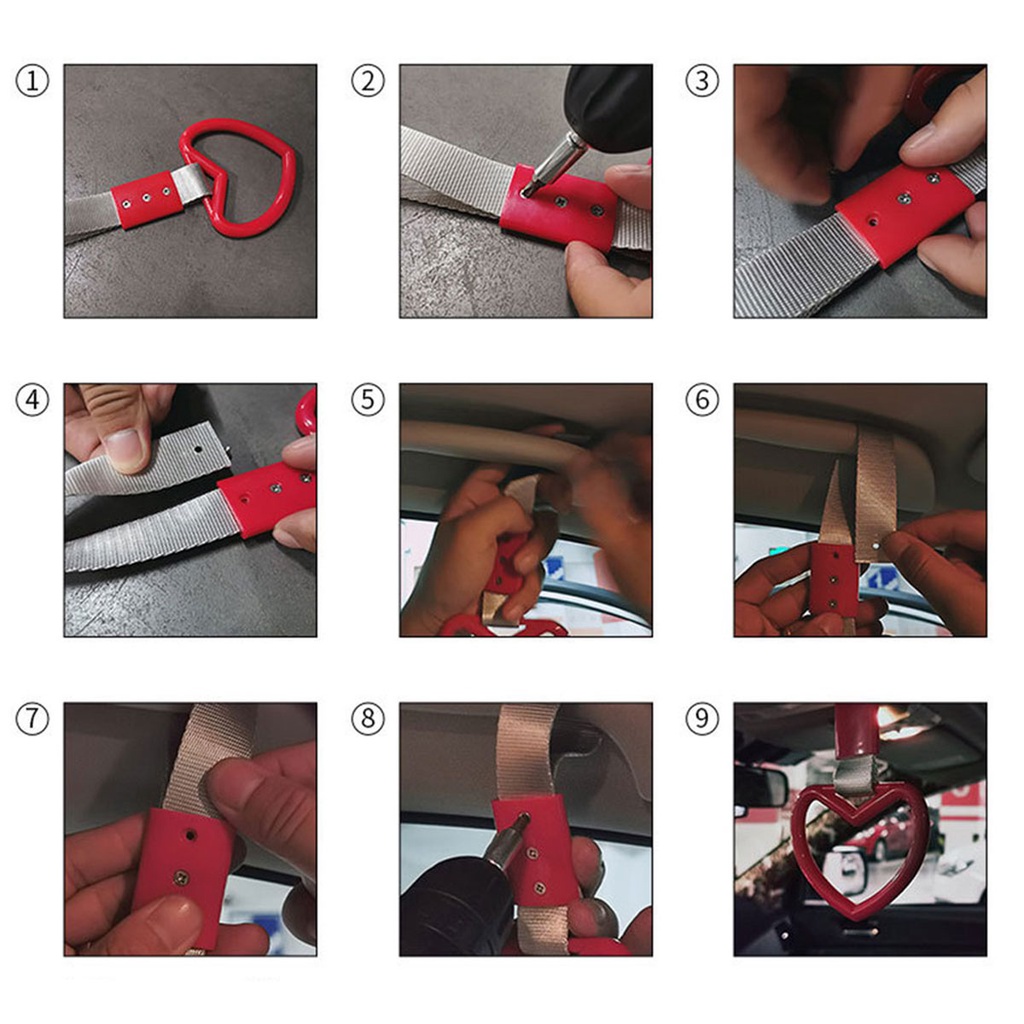 ①

②

③

④

⑤

⑥

⑦

⑧

⑨