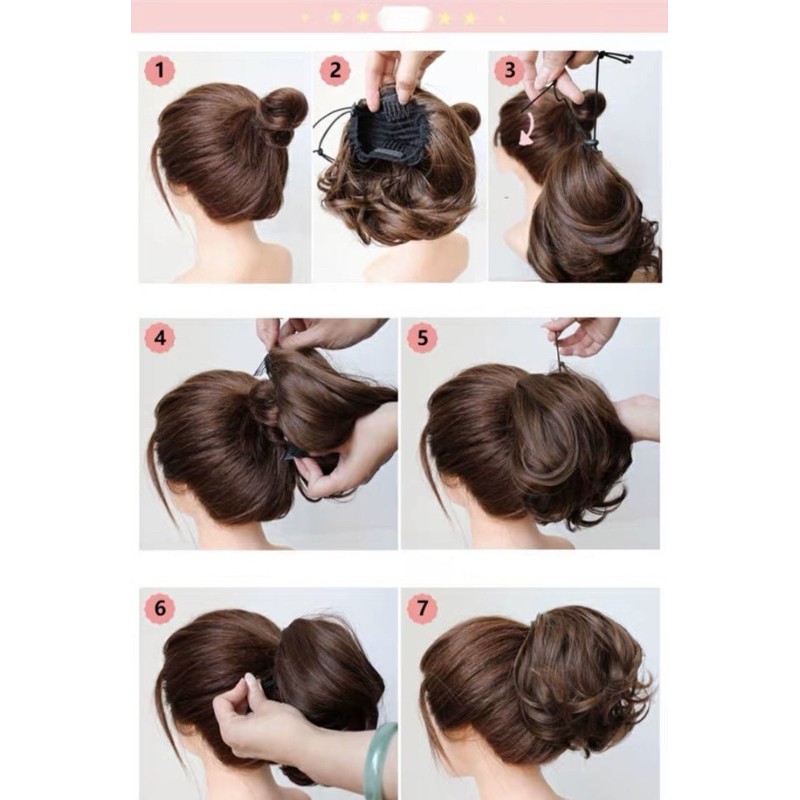 1

2

3

4

5

6

7