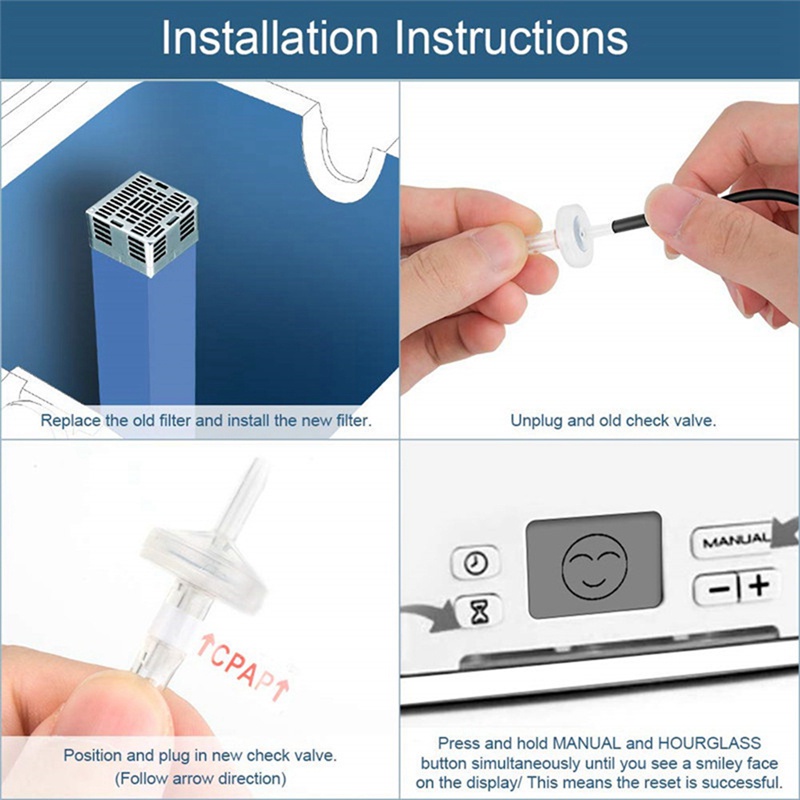 Installation Instructions

Replace the old filter and install the new filter.

Unplug and old check valve.

↑CPAP↑

Position and plug in new check valve. (Follow arrow direction)

MANUAL

− | +

Press and hold MANUAL and HOURGLASS button simultaneously until you see a smiley face on the display/ This means the reset is successful.