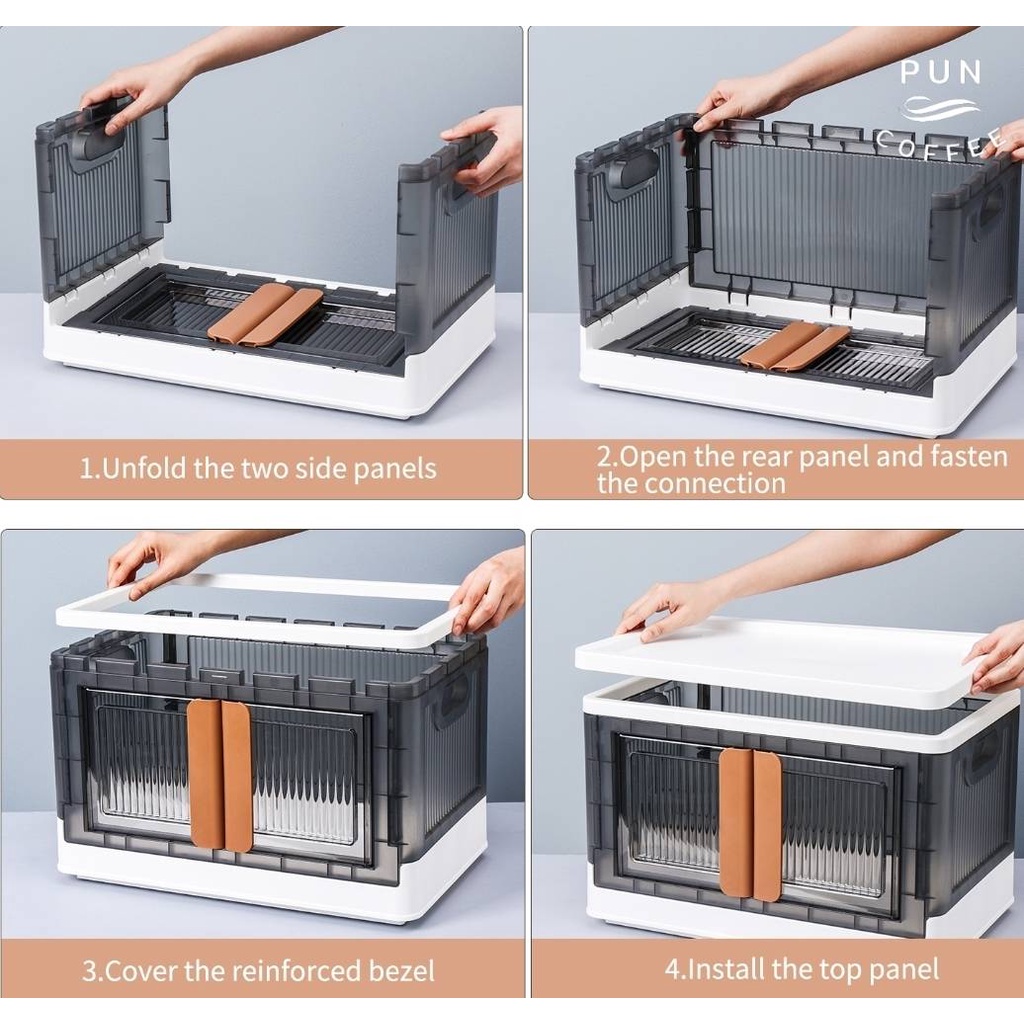 1.Unfold the two side panels

2.Open the rear panel and fasten the connection

3.Cover the reinforced bezel

4.Install the top panel

PUN
COFFEE