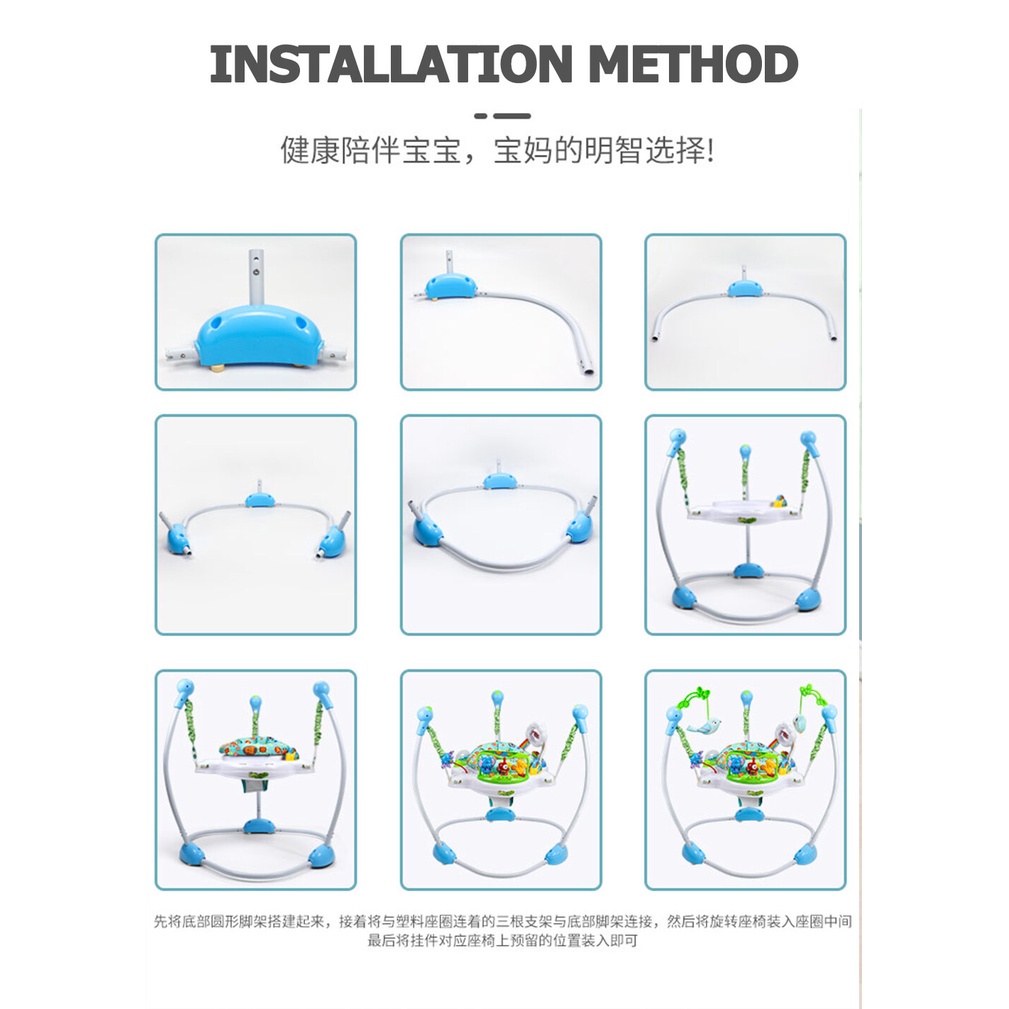 INSTALLATION METHOD

健康陪伴宝宝，宝妈的明智选择!

先将底部圆形脚架搭建起来，接着将与塑料座圈连着的三根支架与底部脚架连接，然后将旋转座椅装入座圈中间
最后将挂件对应座椅上预留的位置装入即可