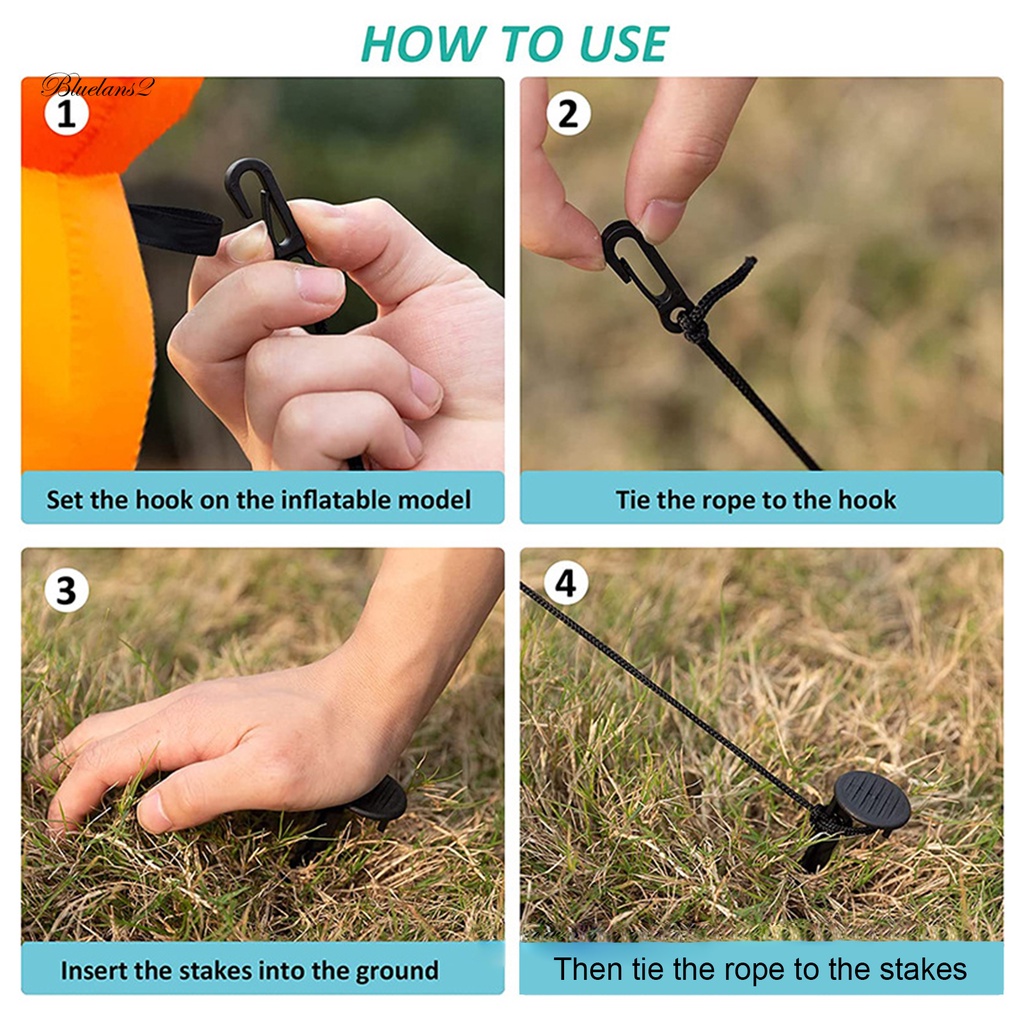 HOW TO USE

Bluelans2

1

Set the hook on the inflatable model

2

Tie the rope to the hook

3

Insert the stakes into the ground

4

Then tie the rope to the stakes