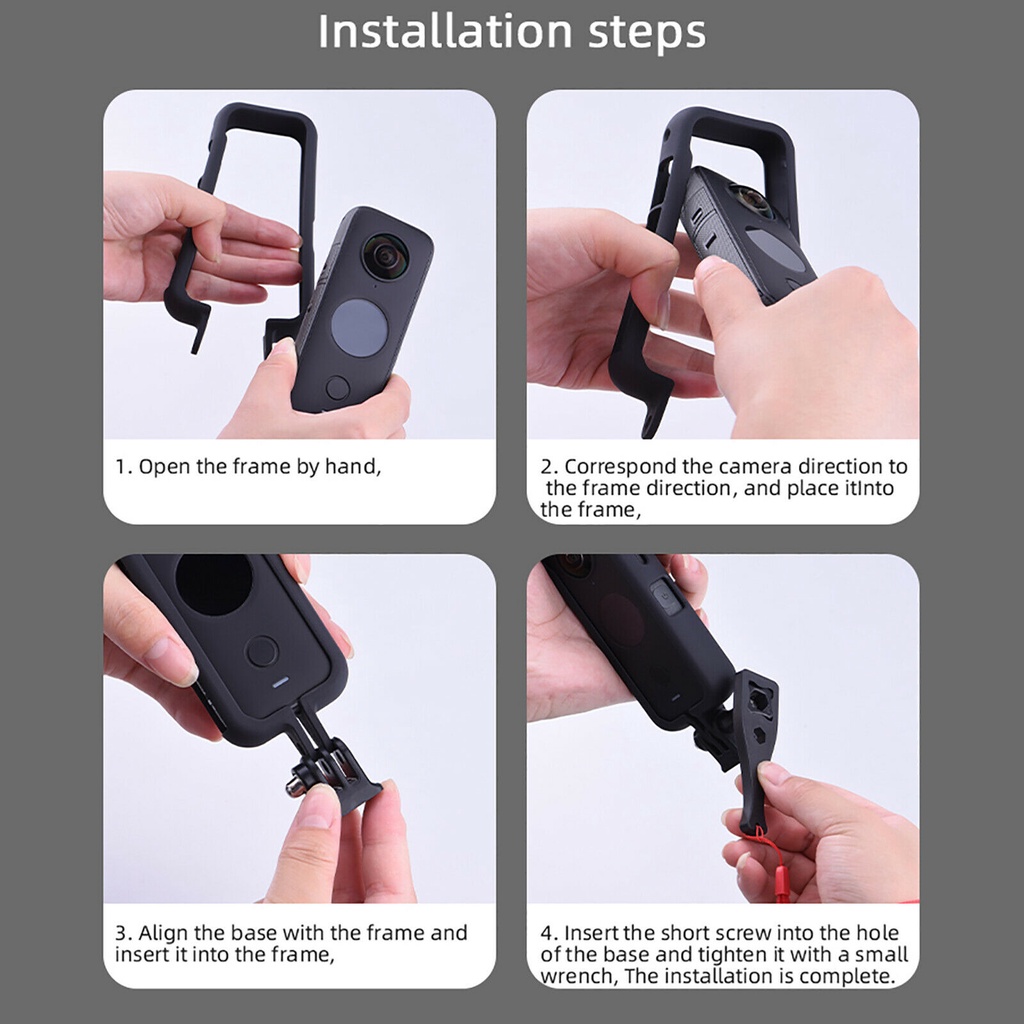 Installation steps

1. Open the frame by hand,

2. Correspond the camera direction to the frame direction, and place itInto the frame,

3. Align the base with the frame and insert it into the frame,

4. Insert the short screw into the hole of the base and tighten it with a small wrench, The installation is complete.