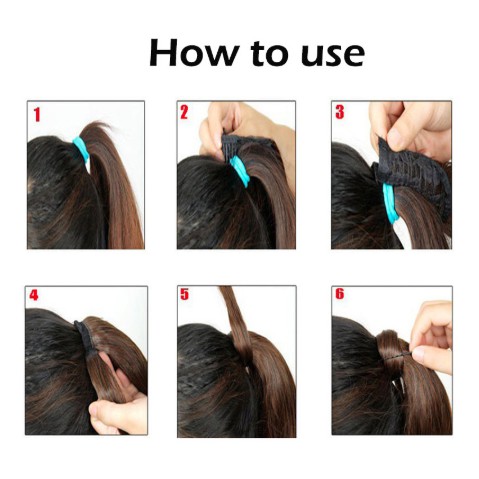 How to use

1

2

3

4

5

6