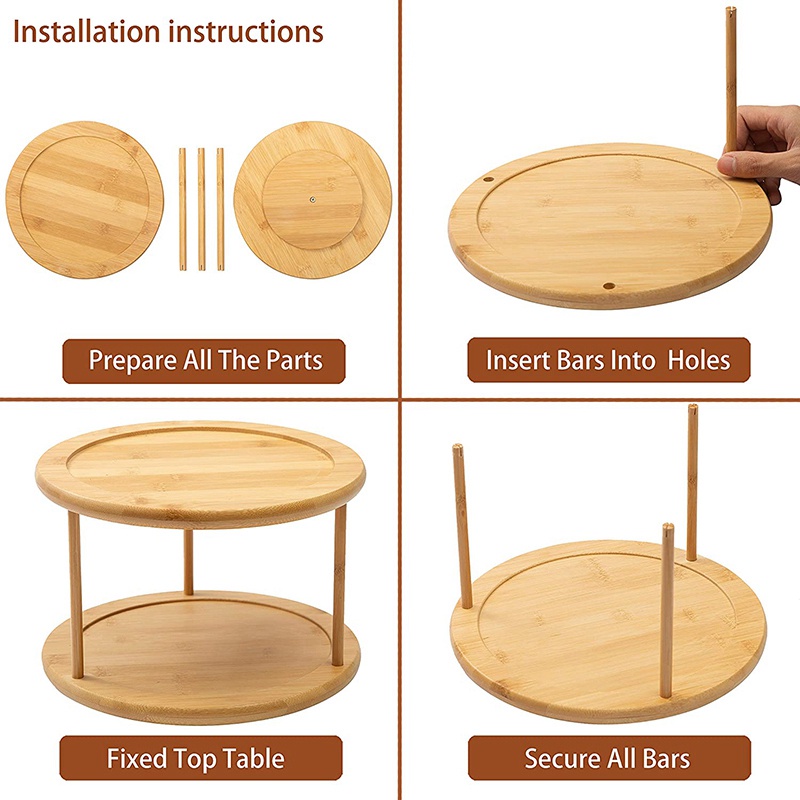 Installation instructions

Prepare All The Parts

Insert Bars Into Holes

Fixed Top Table

Secure All Bars