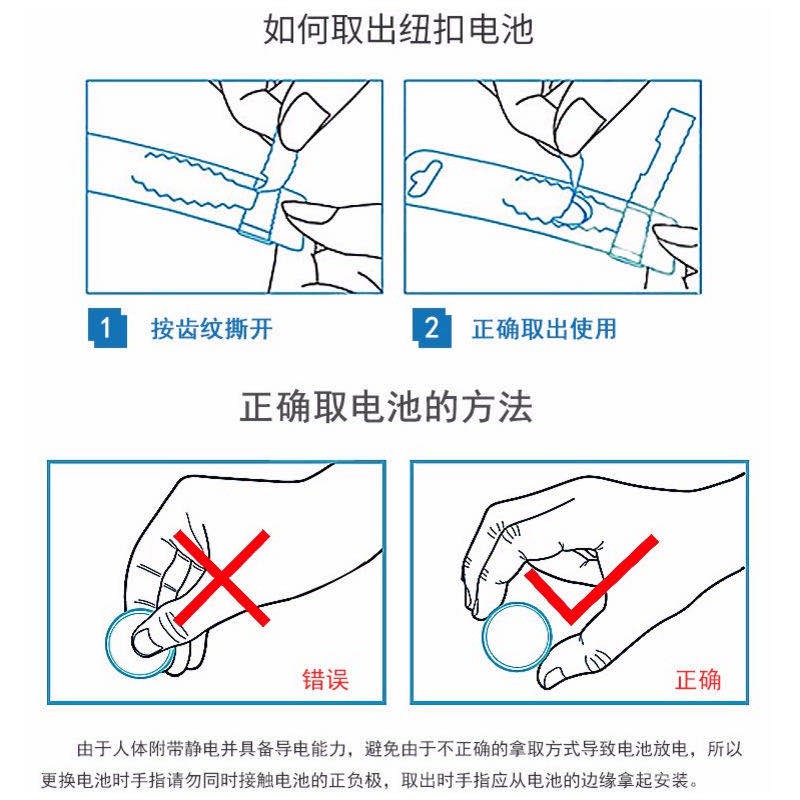 如何取出纽扣电池

1 按齿纹撕开

2 正确取出使用

正确取电池的方法

错误

正确

由于人体附带静电并具备导电能力，避免由于不正确的拿取方式导致电池放电，所以更换电池时手指请勿同时接触电池的正负极，取出时手指应从电池的边缘拿起安装。