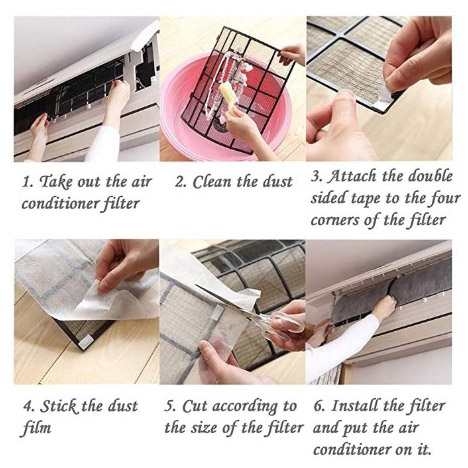 1. Take out the air conditioner filter

2. Clean the dust

3. Attach the double sided tape to the four corners of the filter

4. Stick the dust film

5. Cut according to the size of the filter

6. Install the filter and put the air conditioner on it.