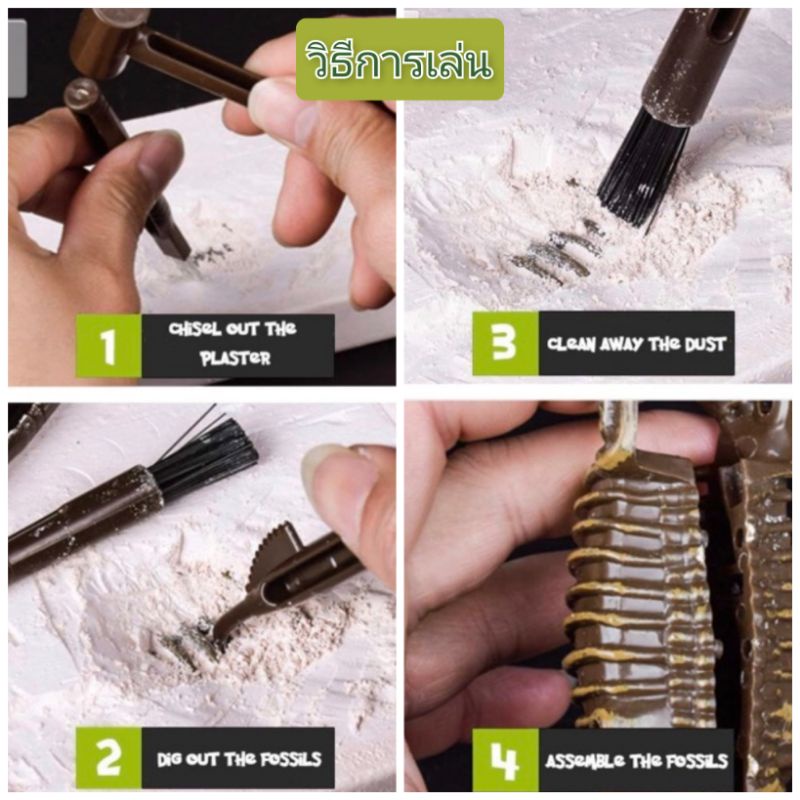 วิธีการเล่น

1
CHISEL OUT THE PLASTER

3
CLEAN AWAY THE DUST

2
DIG OUT THE FOSSILS

4
ASSEMBLE THE FOSSILS