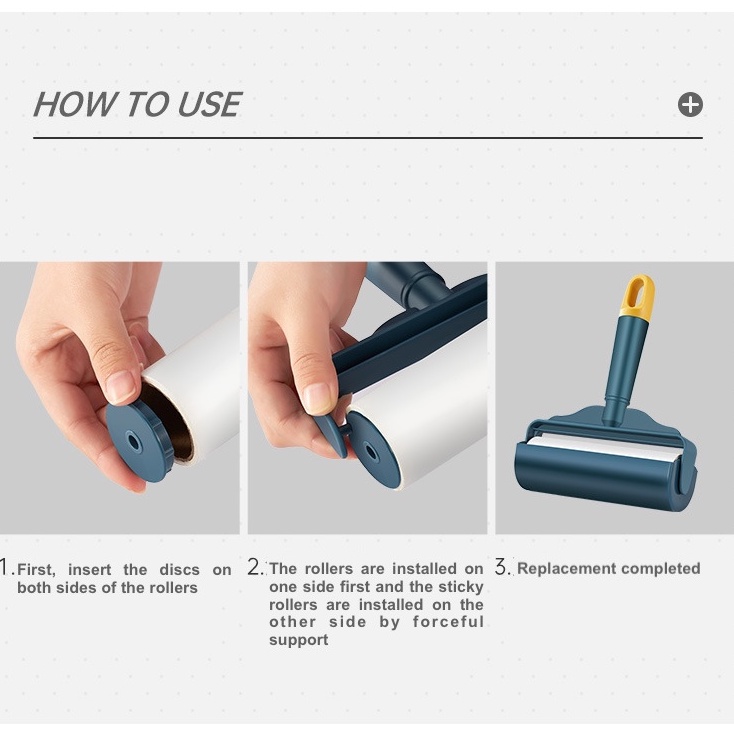 HOW TO USE

1. First, insert the discs on both sides of the rollers

2. The rollers are installed on one side first and the sticky rollers are installed on the other side by forceful support

3. Replacement completed