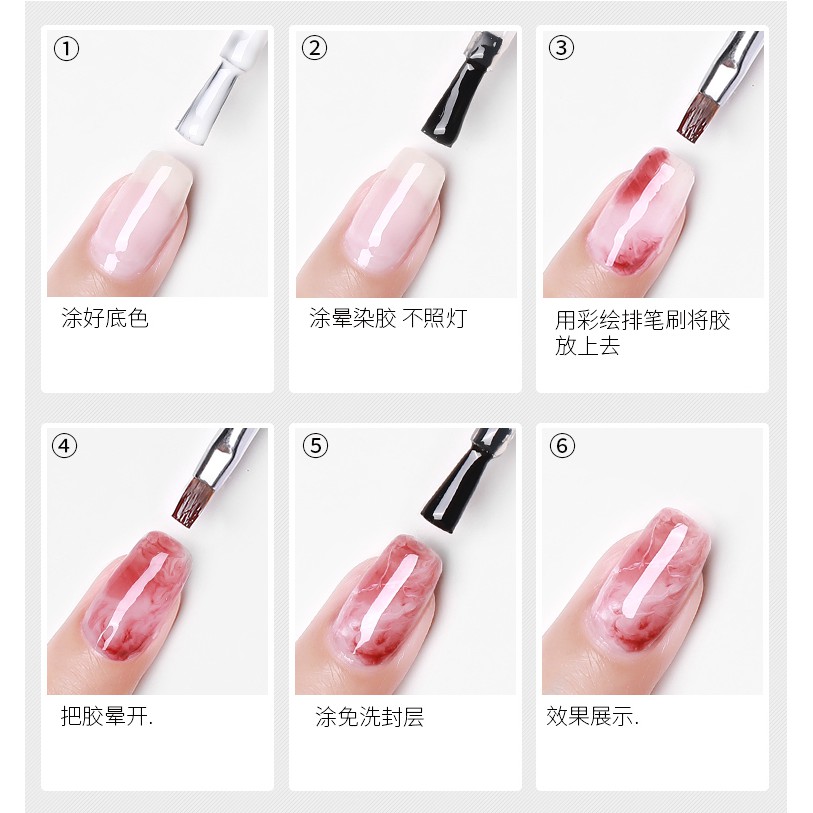 ①
涂好底色

②
涂晕染胶 不照灯

③
用彩绘排笔刷将胶放上去

④
把胶晕开.

⑤
涂免洗封层

⑥
效果展示.