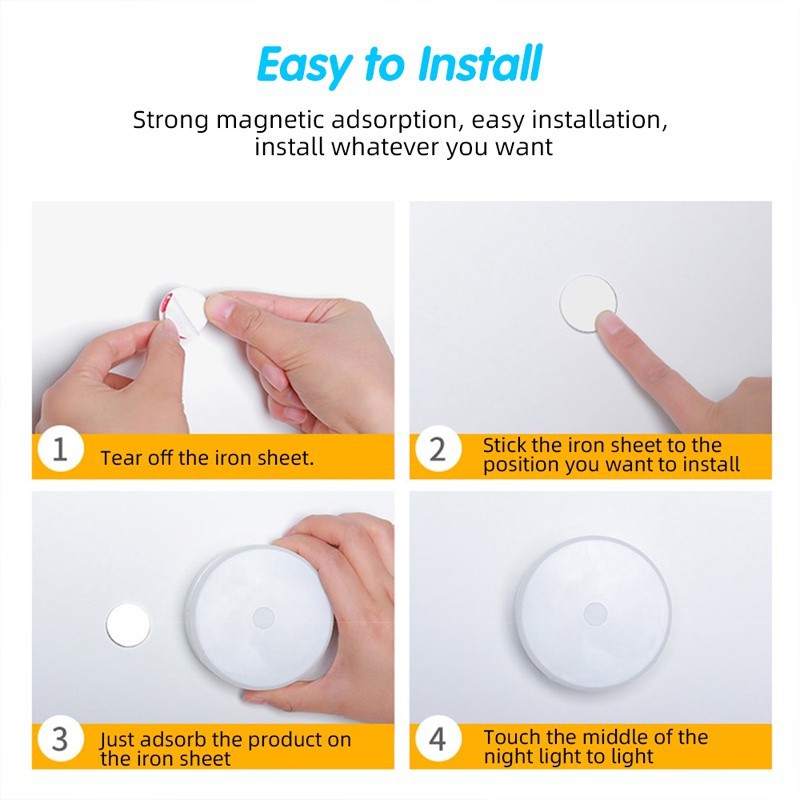 Easy to Install

Strong magnetic adsorption, easy installation, install whatever you want

1 Tear off the iron sheet.

2 Stick the iron sheet to the position you want to install

3 Just adsorb the product on the iron sheet

4 Touch the middle of the night light to light