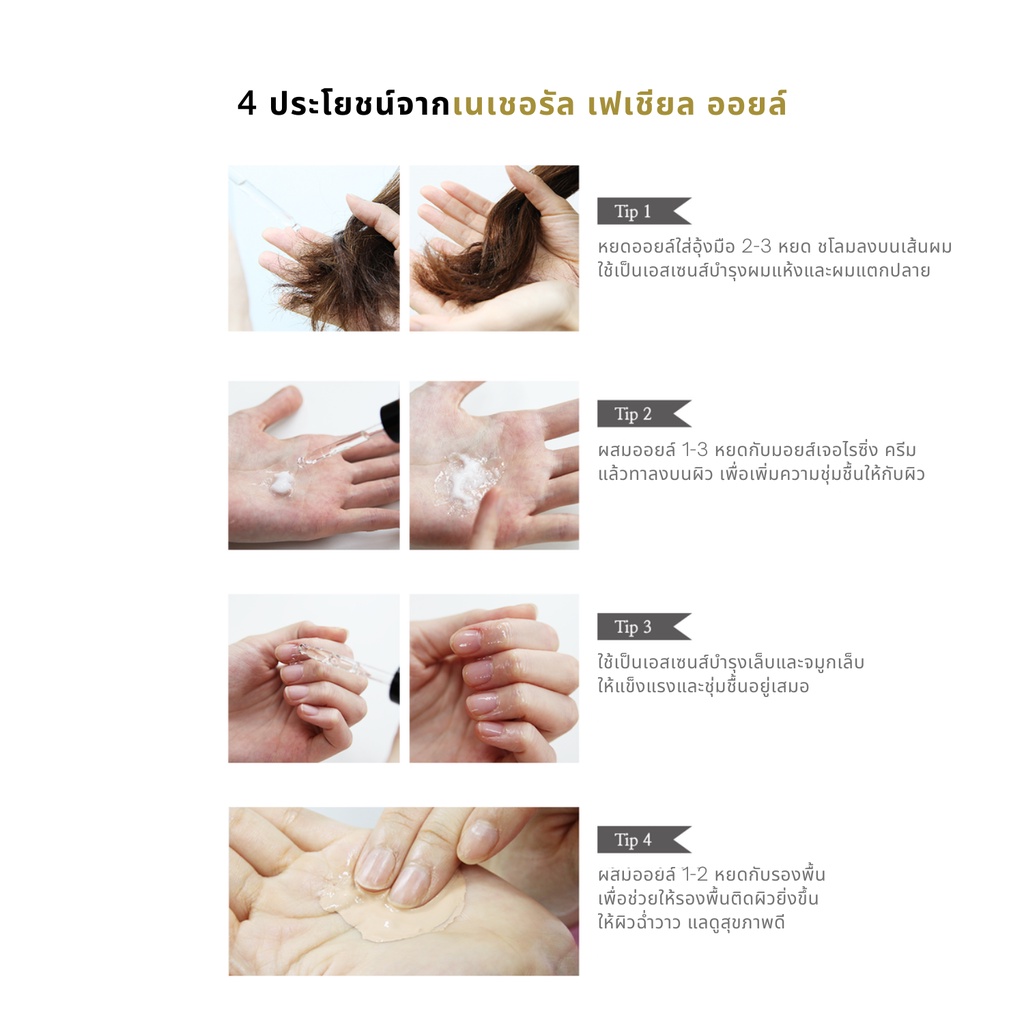 4 ประโยชน์จากเนเชอรัล เฟเชียล ออยล์

Tip 1

หยดออยล์ใส่อุ้งมือ 2-3 หยด ชโลมลงบนเส้นผม ใช้เป็นเอสเซนส์บำรุงผมแห้งและผมแตกปลาย

Tip 2

ผสมออยล์ 1-3 หยดกับมอยส์เจอไรซิ่ง ครีม แล้วทาลงบนผิว เพื่อเพิ่มความชุ่มชื้นให้กับผิว

Tip 3

ใช้เป็นเอสเซนส์บำรุงเล็บและจมูกเล็บ ให้แข็งแรงและชุ่มชื้นอยู่เสมอ

Tip 4

ผสมออยล์ 1-2 หยดกับรองพื้น เพื่อช่วยให้รองพื้นติดผิวยิ่งขึ้น ให้ผิวฉ่ำวาว แลดูสุขภาพดี