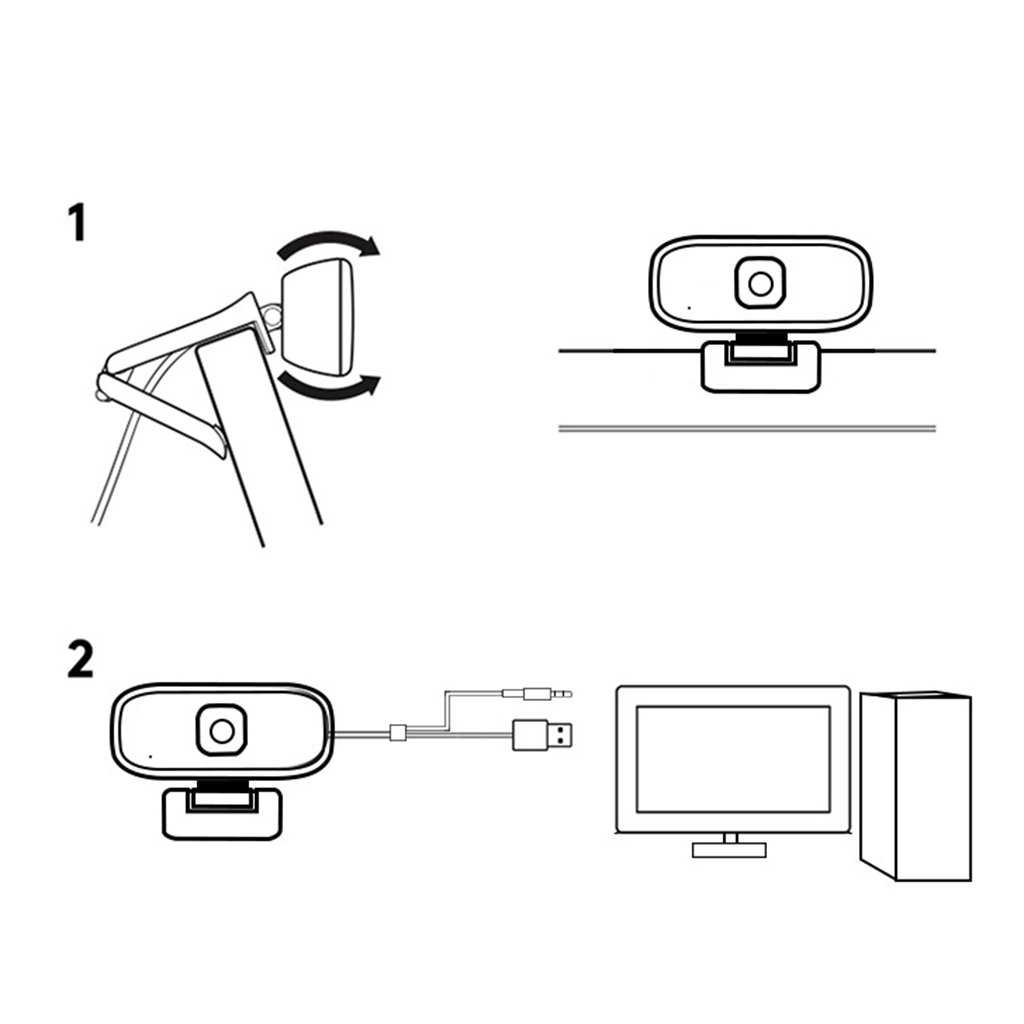 1

2