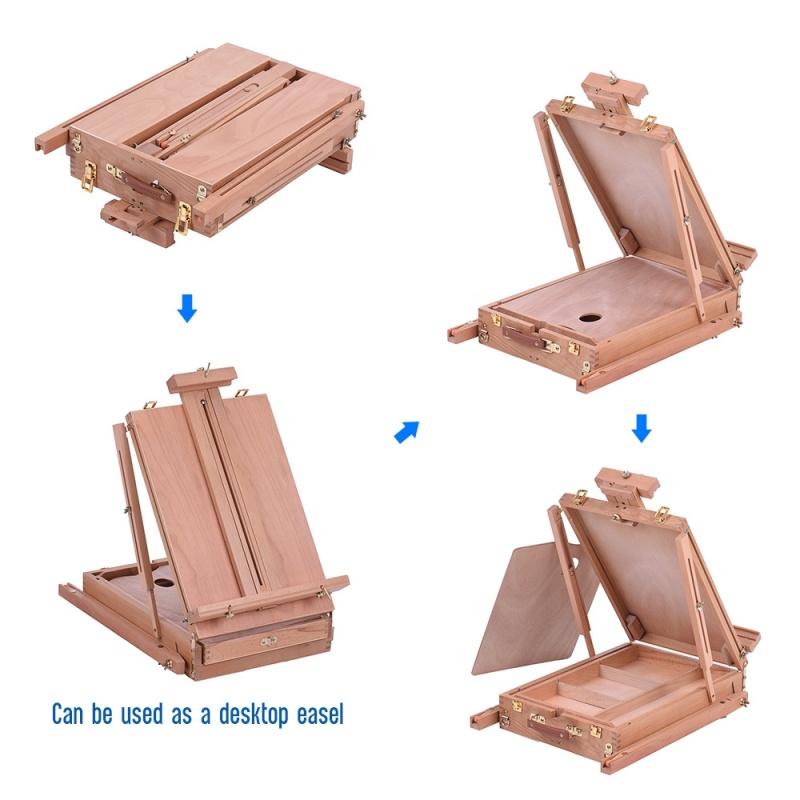 Can be used as a desktop easel