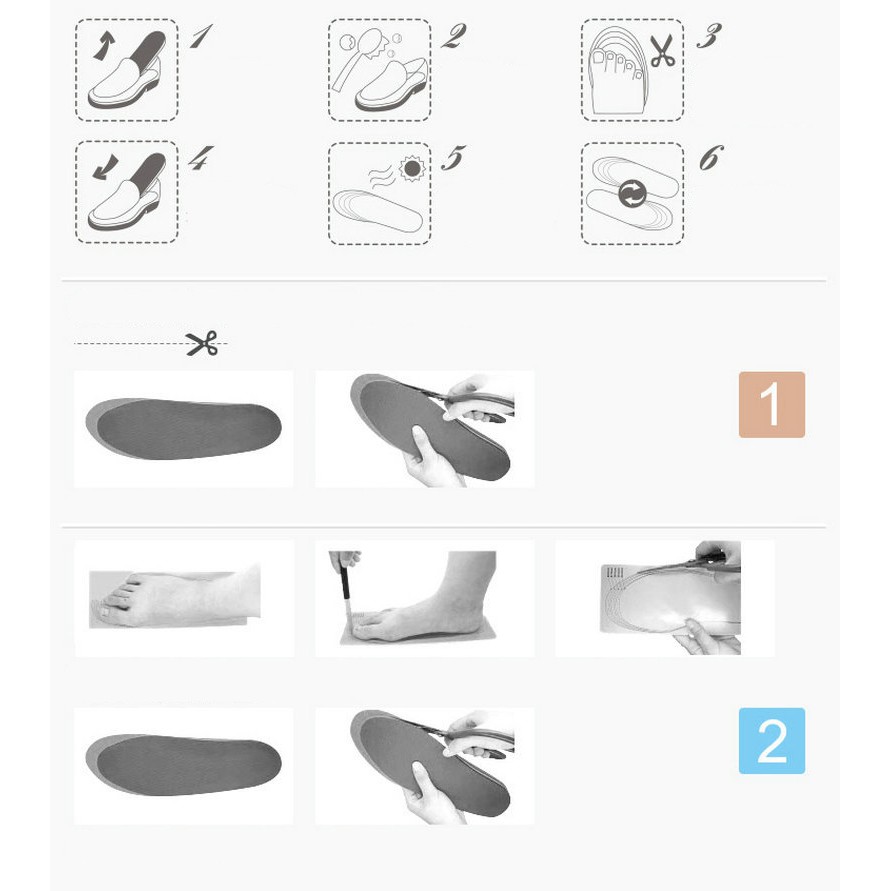 1

2

3

4

5

6

1

2