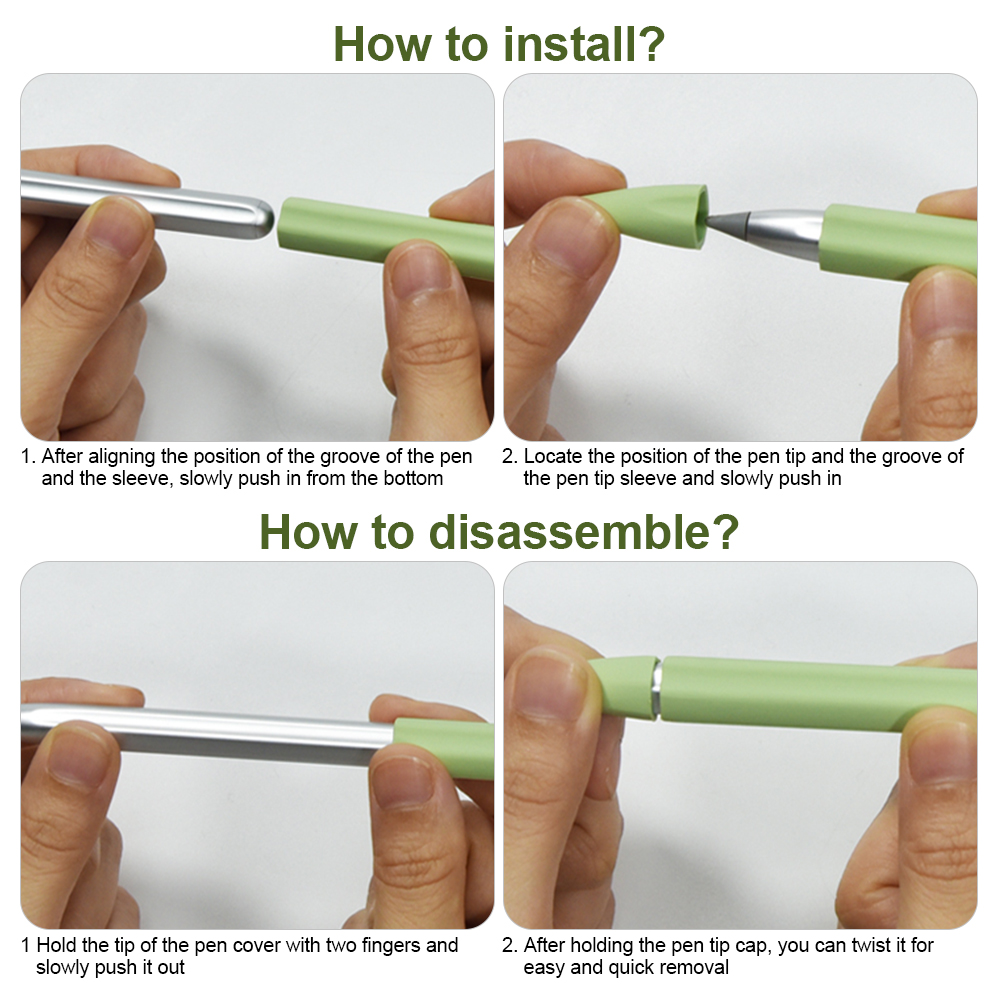 How to install?

1. After aligning the position of the groove of the pen and the sleeve, slowly push in from the bottom

2. Locate the position of the pen tip and the groove of the pen tip sleeve and slowly push in

How to disassemble?

1 Hold the tip of the pen cover with two fingers and slowly push it out

2. After holding the pen tip cap, you can twist it for easy and quick removal