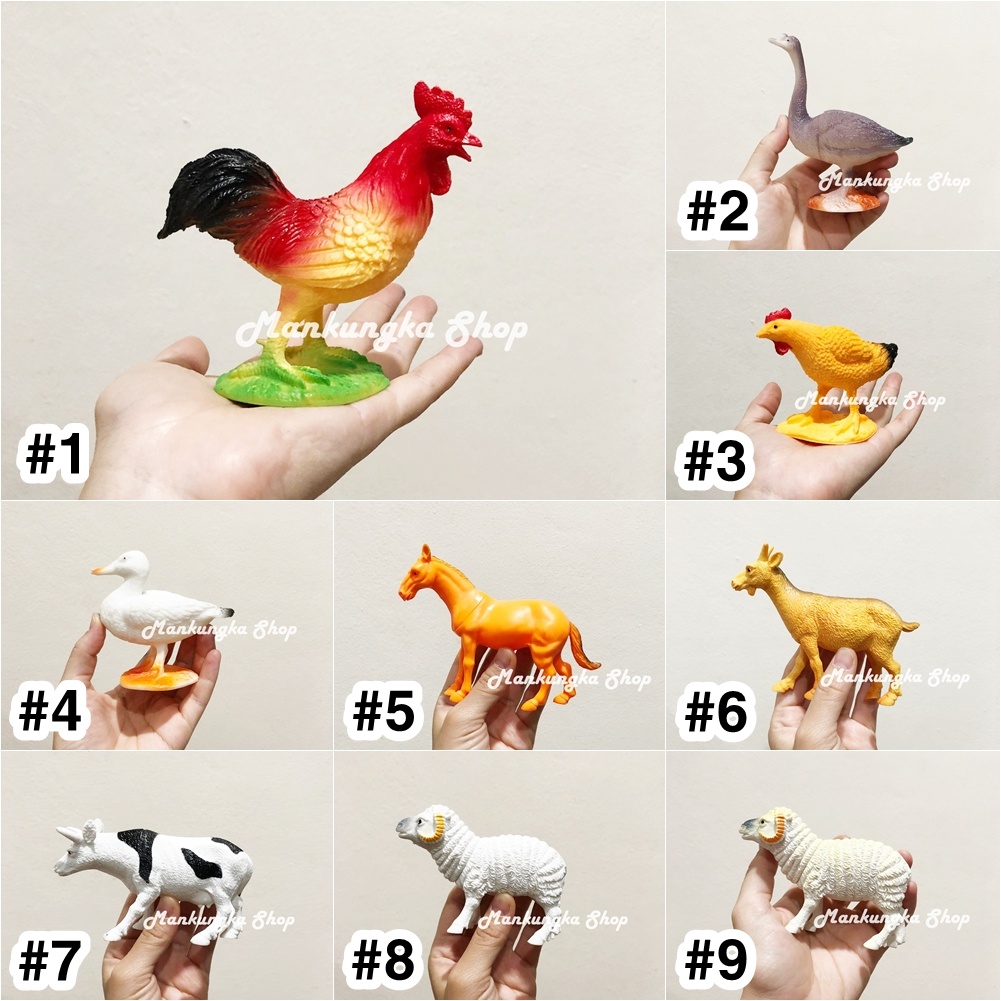 #1

#2

#3

#4

#5

#6

#7

#8

#9

Mankungka Shop