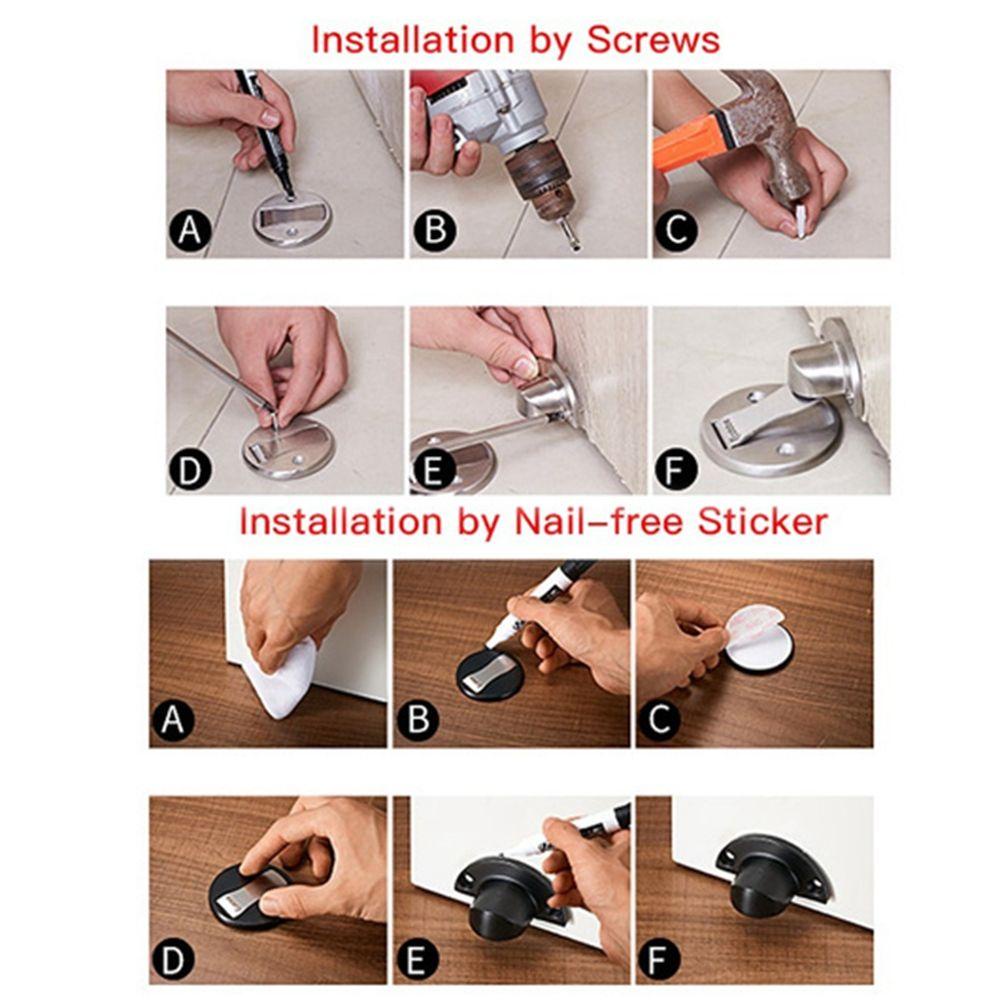 Installation by Screws

A

B

C

D

E

F

Installation by Nail-free Sticker

A

B

C

D

E

F