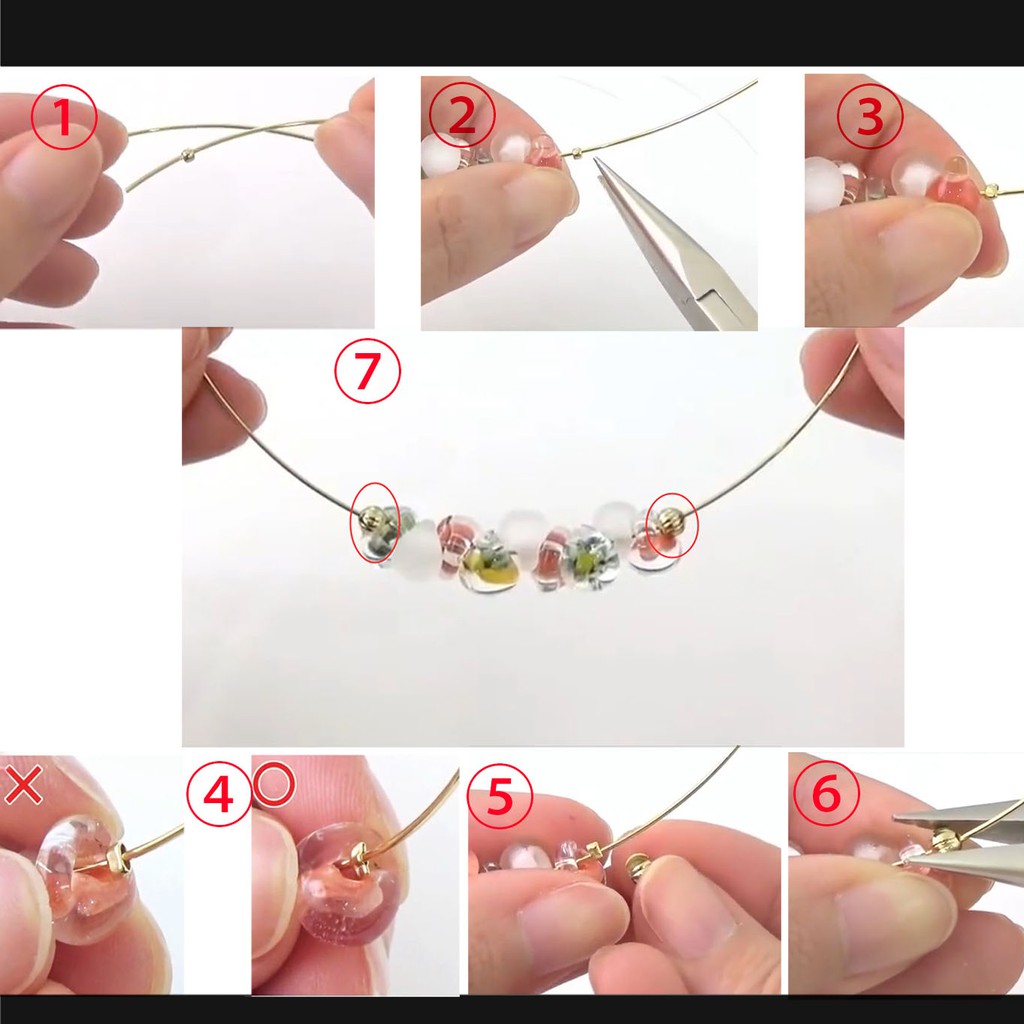 ①
②
③
⑦
×
④
○
⑤
⑥