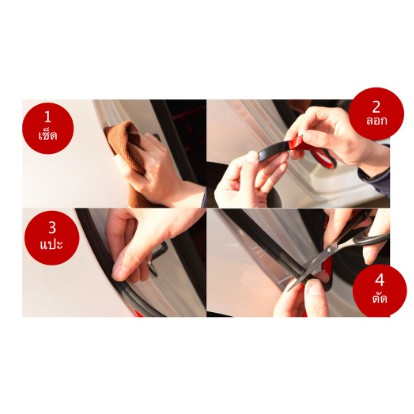 1
เช็ด

2
ลอก

3
แปะ

4
ตัด