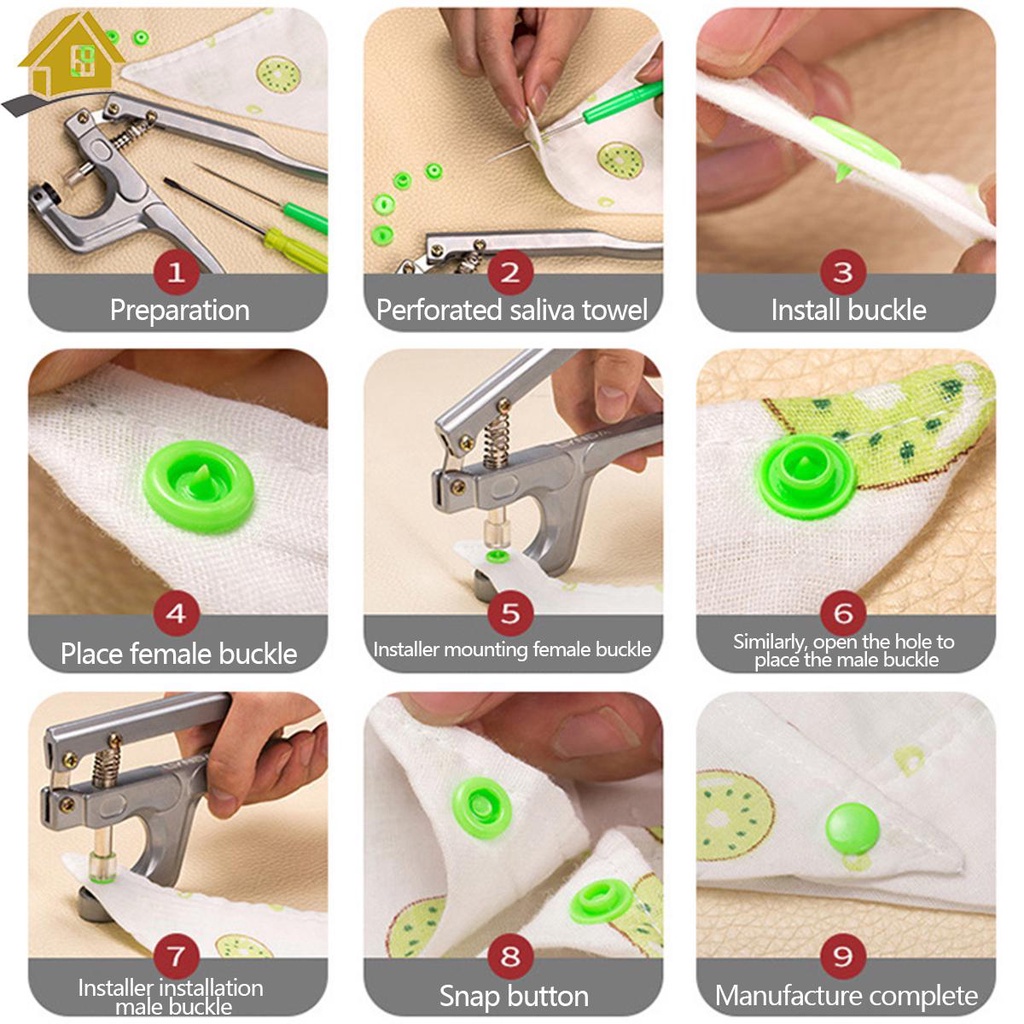 1
Preparation

2
Perforated saliva towel

3
Install buckle

4
Place female buckle

5
Installer mounting female buckle

6
Similarly, open the hole to place the male buckle

7
Installer installation male buckle

8
Snap button

9
Manufacture complete