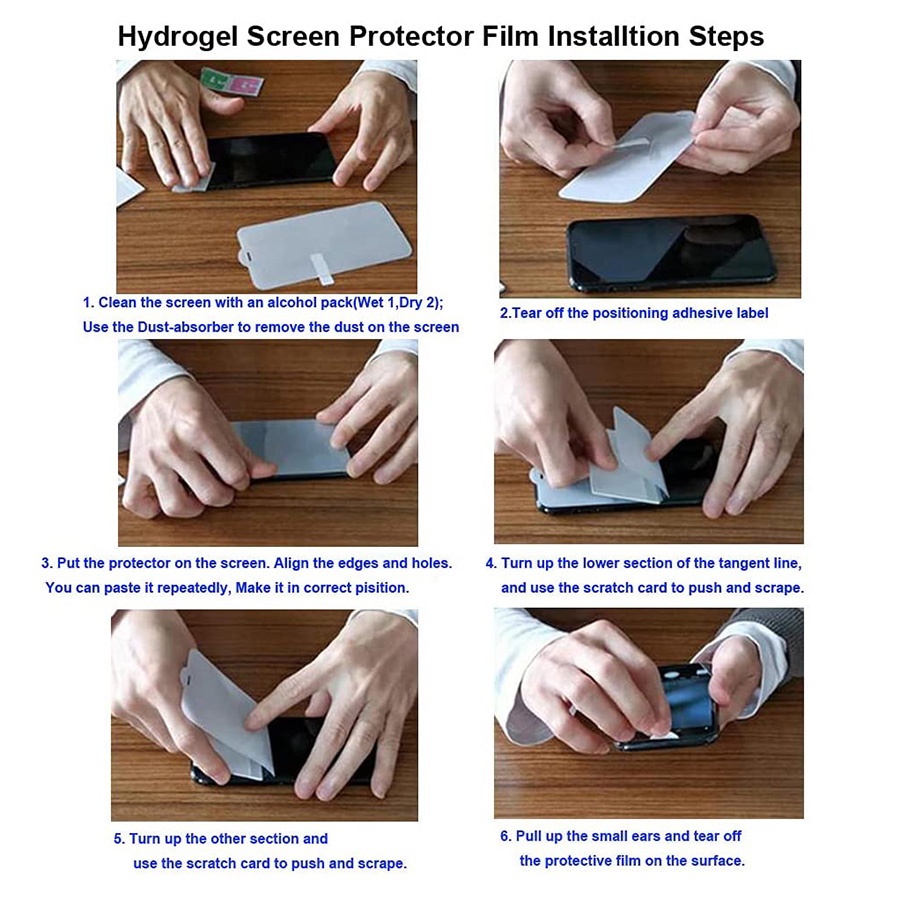 Hydrogel Screen Protector Film Installtion Steps

1. Clean the screen with an alcohol pack(Wet 1,Dry 2);
Use the Dust-absorber to remove the dust on the screen

2.Tear off the positioning adhesive label

3. Put the protector on the screen. Align the edges and holes.
You can paste it repeatedly, Make it in correct pisition.

4. Turn up the lower section of the tangent line,
and use the scratch card to push and scrape.

5. Turn up the other section and
use the scratch card to push and scrape.

6. Pull up the small ears and tear off
the protective film on the surface.