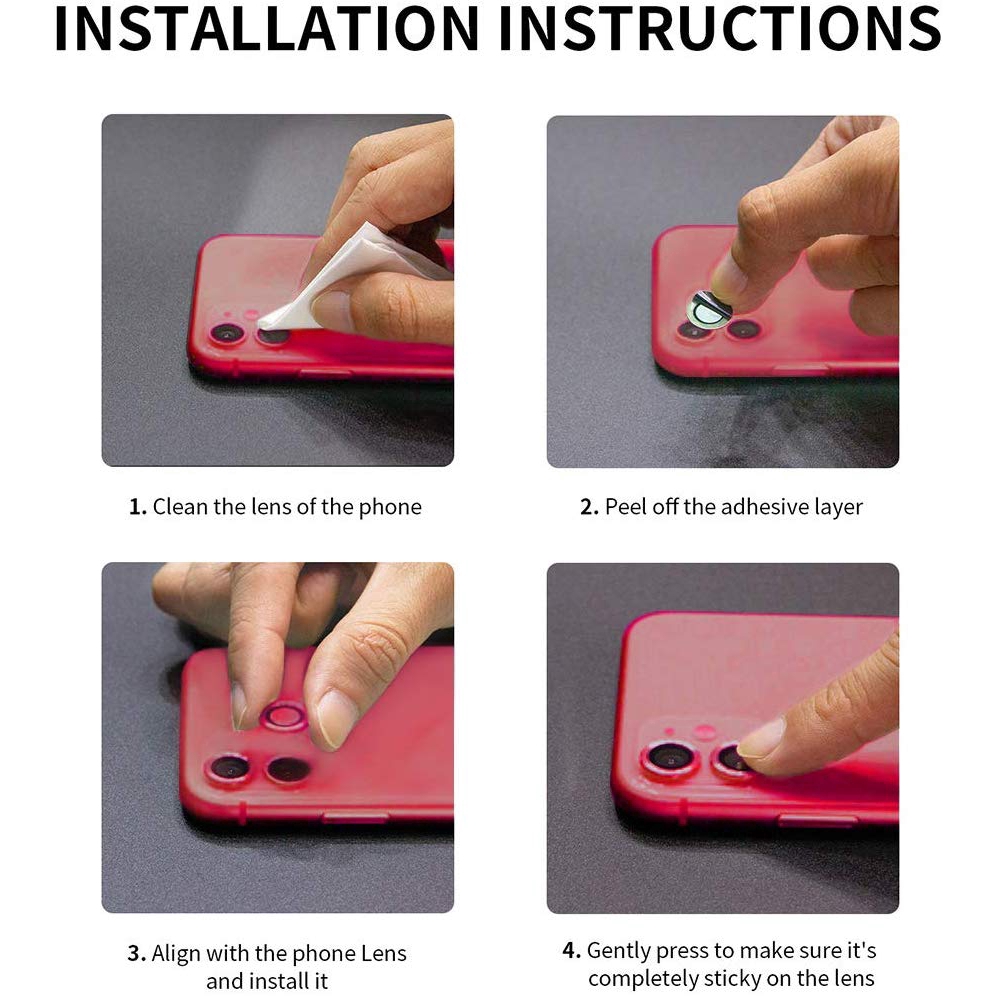 INSTALLATION INSTRUCTIONS

1. Clean the lens of the phone

2. Peel off the adhesive layer

3. Align with the phone Lens and install it

4. Gently press to make sure it's completely sticky on the lens