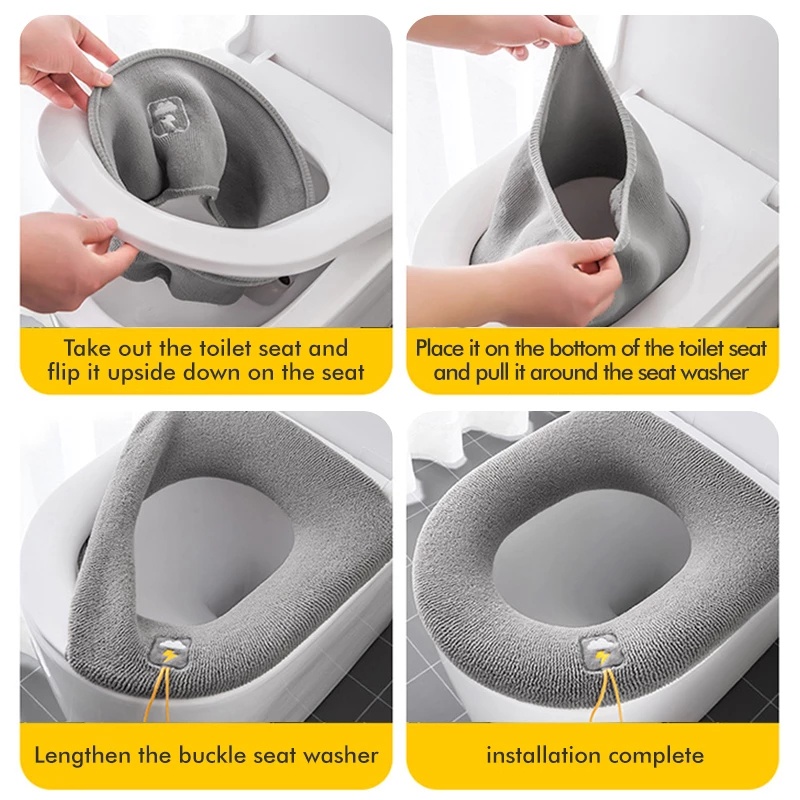 Take out the toilet seat and flip it upside down on the seat

Place it on the bottom of the toilet seat and pull it around the seat washer

Lengthen the buckle seat washer

installation complete