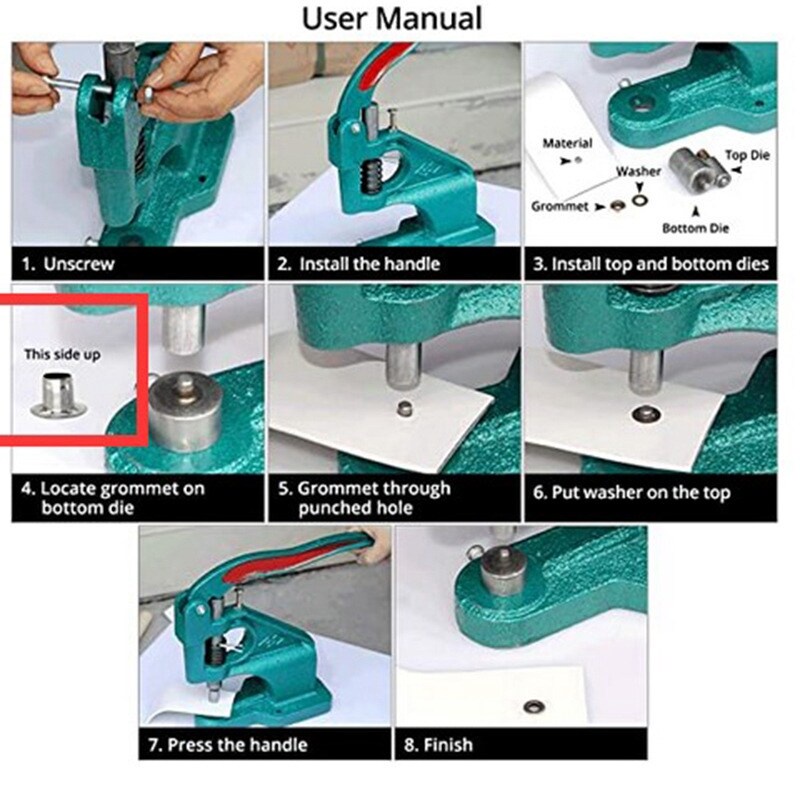 User Manual

1. Unscrew

2. Install the handle

Material
Washer
Top Die
Grommet
Bottom Die

3. Install top and bottom dies

This side up

4. Locate grommet on bottom die

5. Grommet through punched hole

6. Put washer on the top

7. Press the handle

8. Finish