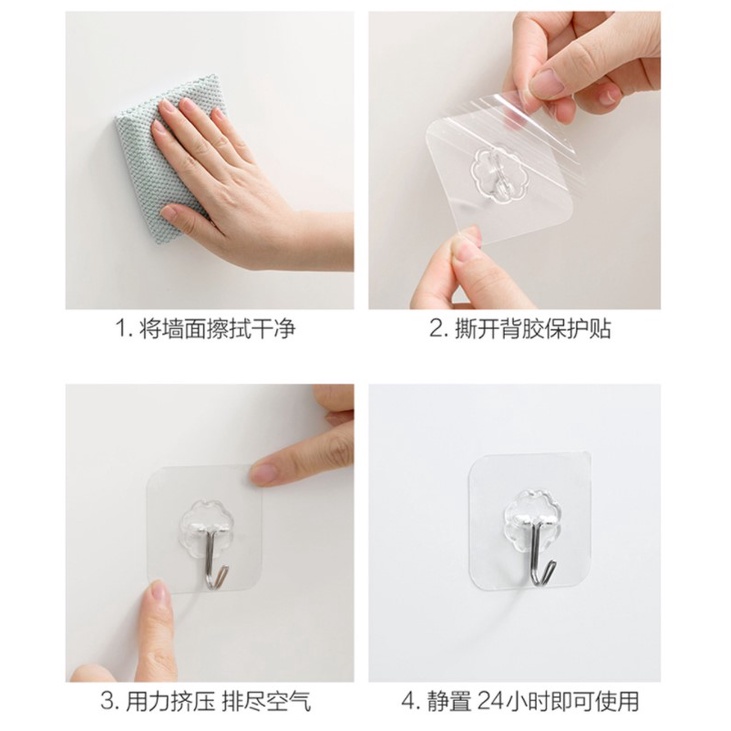 1. 将墙面擦拭干净

2. 撕开背胶保护贴

3. 用力挤压 排尽空气

4. 静置 24小时即可使用