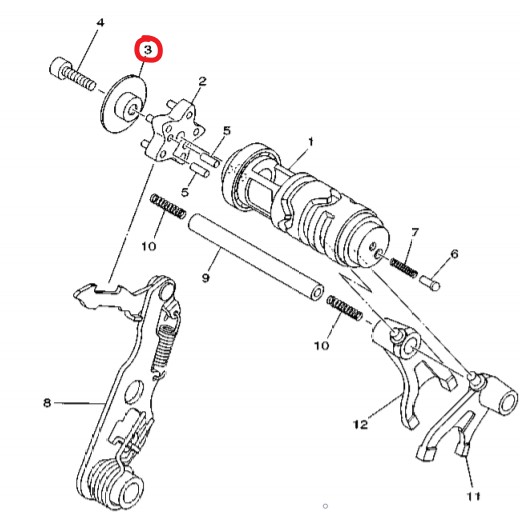 4
3
2
5
1
5
10
9
7
6
10
8
12
11