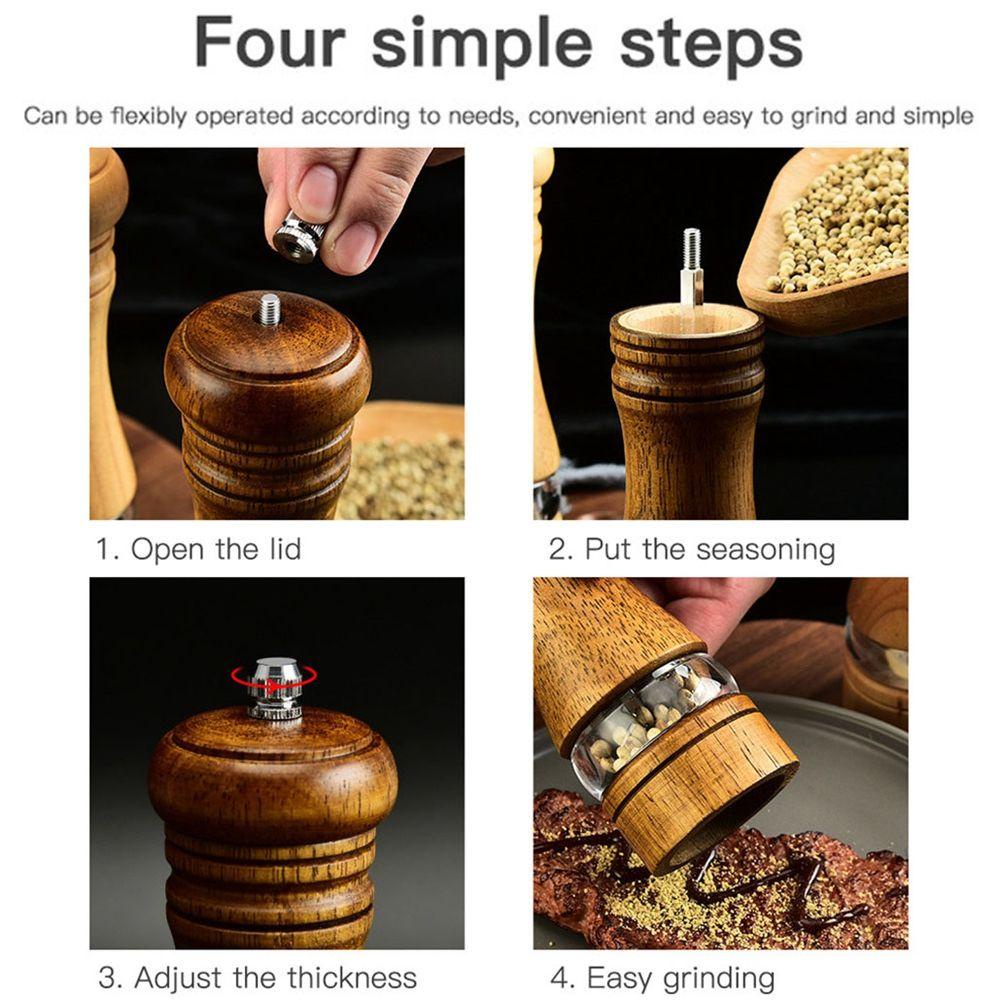 Four simple steps

Can be flexibly operated according to needs, convenient and easy to grind and simple

1. Open the lid

2. Put the seasoning

3. Adjust the thickness

4. Easy grinding