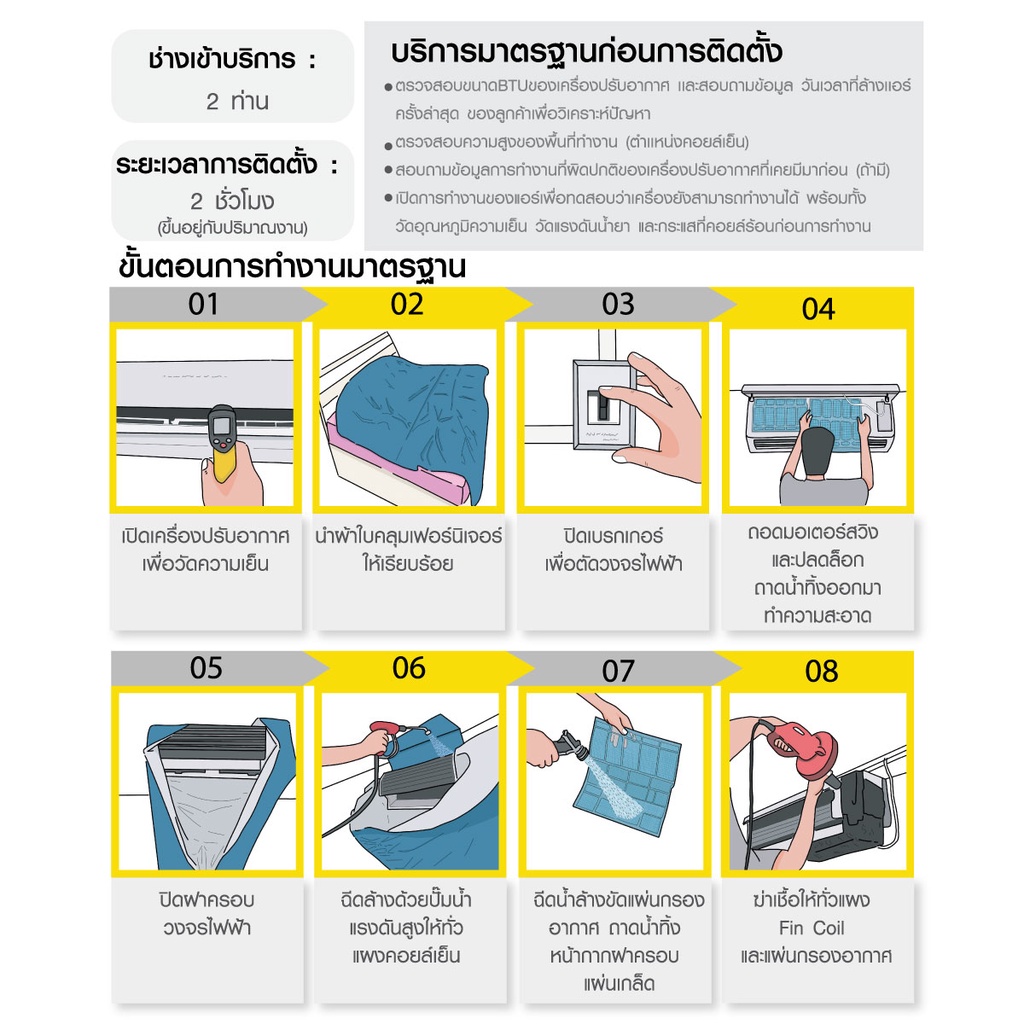 ช่างเข้าบริการ :
2 ท่าน

ระยะเวลาการติดตั้ง :
2 ชั่วโมง
(ขึ้นอยู่กับปริมาณงาน)

บริการมาตรฐานก่อนการติดตั้ง
● ตรวจสอบขนาดBTUของเครื่องปรับอากาศ และสอบถามข้อมูล วันเวลาที่ล้างแอร์ครั้งล่าสุด ของลูกค้าเพื่อวิเคราะห์ปัญหา
● ตรวจสอบความสูงของพื้นที่ทำงาน (ตำแหน่งคอยล์เย็น)
● สอบถามข้อมูลการทำงานที่ผิดปกติของเครื่องปรับอากาศที่เคยมีมาก่อน (ถ้ามี)
● เปิดการทำงานของแอร์เพื่อทดสอบว่าเครื่องยังสามารถทำงานได้ พร้อมทั้งวัดอุณหภูมิความเย็น วัดแรงดันน้ำยา และกระแสที่คอยล์ร้อนก่อนการทำงาน

ขั้นตอนการทำงานมาตรฐาน

01
เปิดเครื่องปรับอากาศ เพื่อวัดความเย็น

02
นำผ้าใบคลุมเฟอร์นิเจอร์ ให้เรียบร้อย

03
ปิดเบรกเกอร์ เพื่อตัดวงจรไฟฟ้า

04
ถอดมอเตอร์สวิง และปลดล็อก ถาดน้ำทิ้งออกมา ทำความสะอาด

05
ปิดฝาครอบ วงจรไฟฟ้า

06
ฉีดล้างด้วยปั๊มน้ำ แรงดันสูงให้ทั่ว แผงคอยล์เย็น

07
ฉีดน้ำล้างขัดแผ่นกรอง อากาศ ถาดน้ำทิ้ง หน้ากากฝาครอบ แผ่นเกล็ด

08
ฆ่าเชื้อให้ทั่วแผง Fin Coil และแผ่นกรองอากาศ