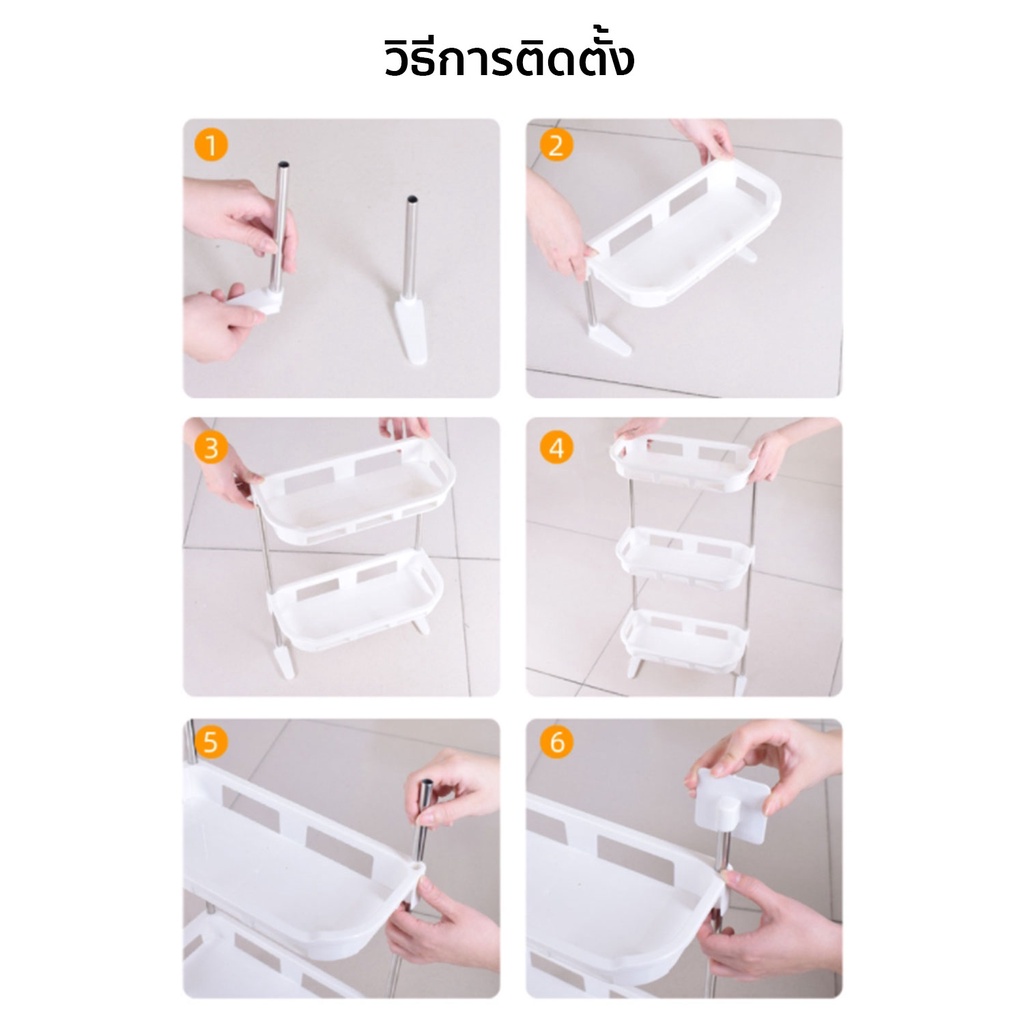 วิธีการติดตั้ง

1

2

3

4

5

6