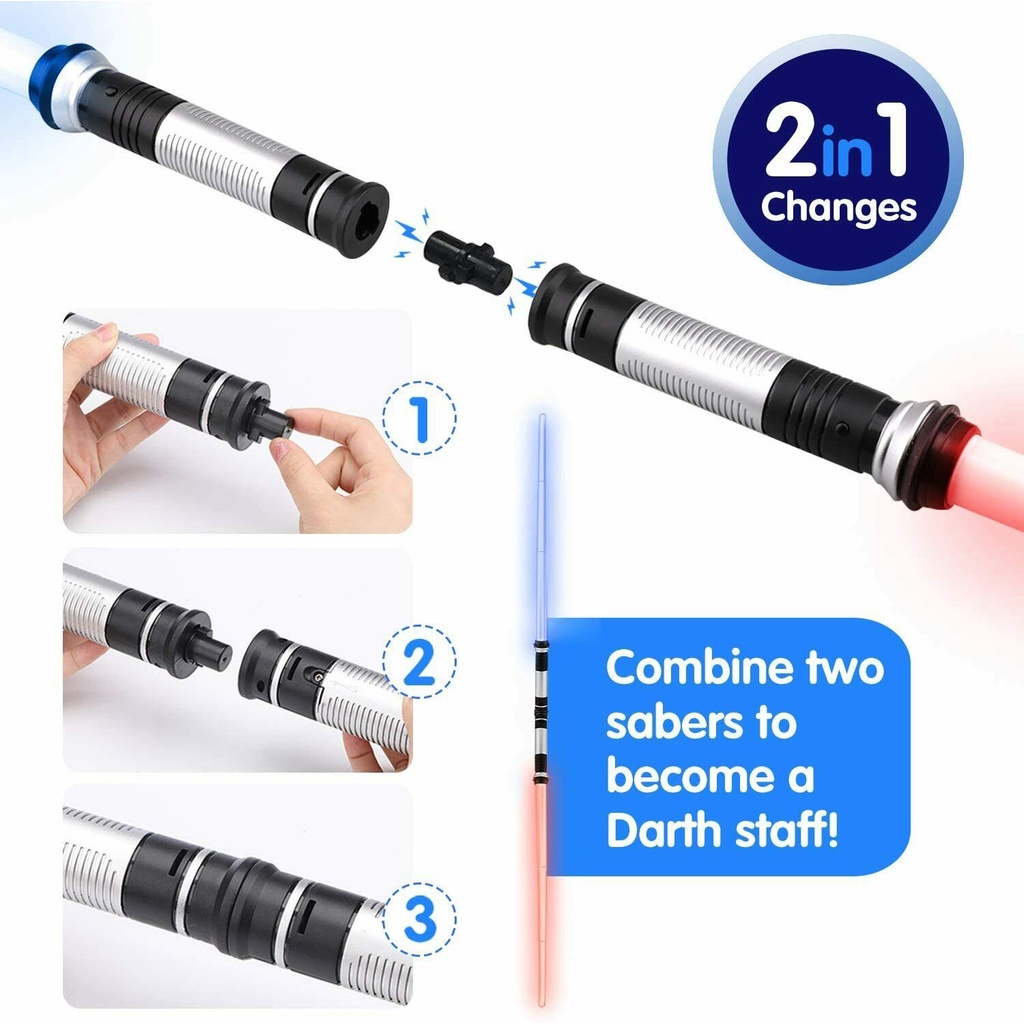 2in1
Changes

1

2

3

Combine two sabers to become a Darth staff!