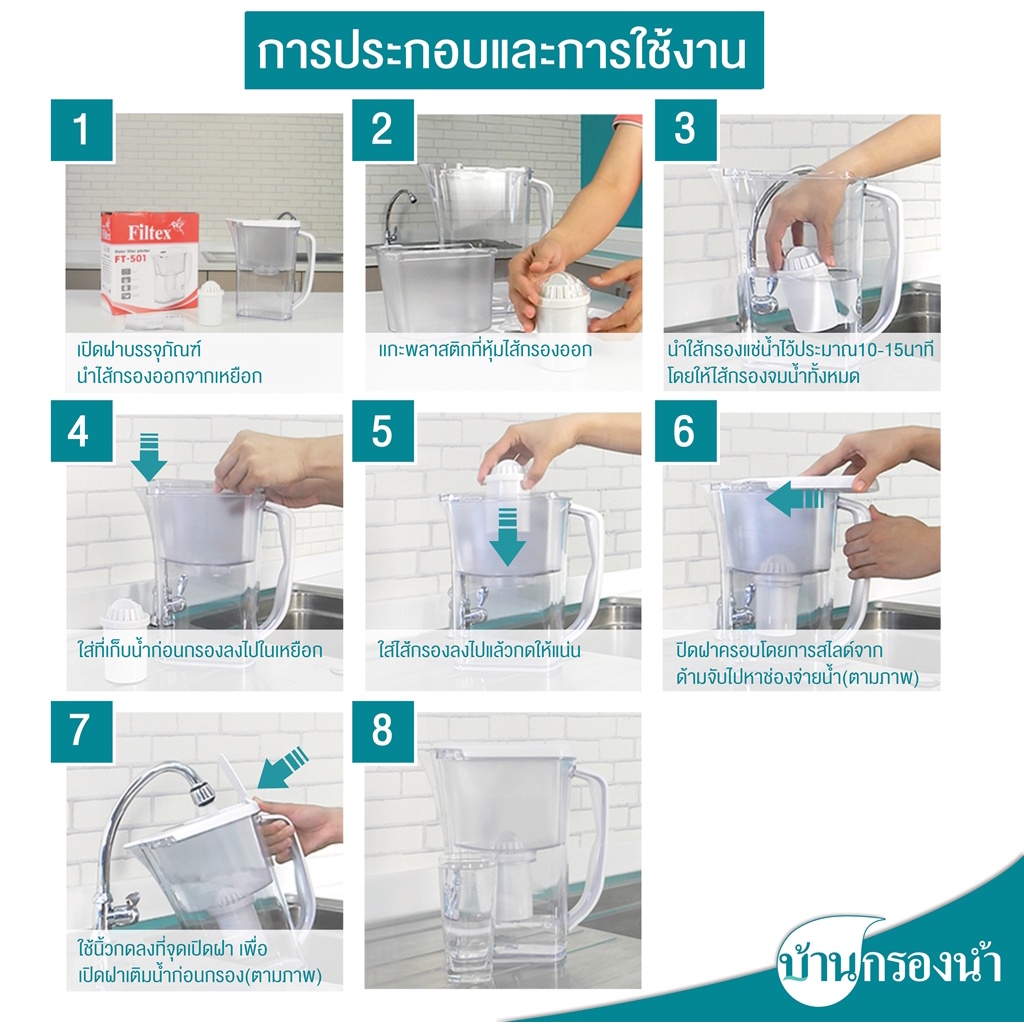 การประกอบและการใช้งาน

1

Filtex
Water filter pitcher
FT-501

เปิดฝาบรรจุภัณฑ์
นำไส้กรองออกจากเหยือก

2

แกะพลาสติกที่หุ้มไส้กรองออก

3

นำไส้กรองแช่น้ำไว้ประมาณ10-15นาที
โดยให้ไส้กรองจมน้ำทั้งหมด

4

ใส่ที่เก็บน้ำก่อนกรองลงไปในเหยือก

5

ใส่ไส้กรองลงไปแล้วกดให้แน่น

6

ปิดฝาครอบโดยการสไลด์จาก
ด้ามจับไปหาช่องจ่ายน้ำ(ตามภาพ)

7

ใช้นิ้วกดลงที่จุดเปิดฝา เพื่อ
เปิดฝาเติมน้ำก่อนกรอง(ตามภาพ)

8

บ้านกรองน้ำ