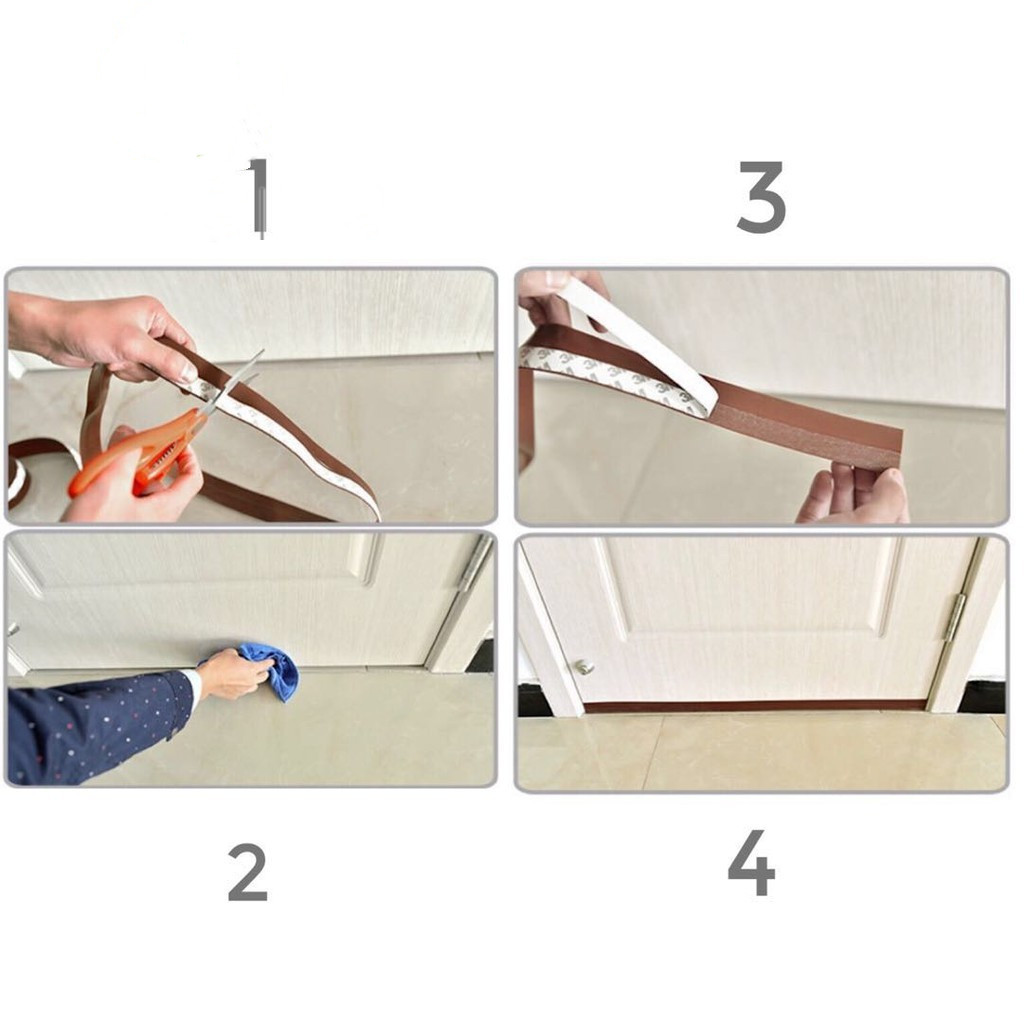 1

3

2

4