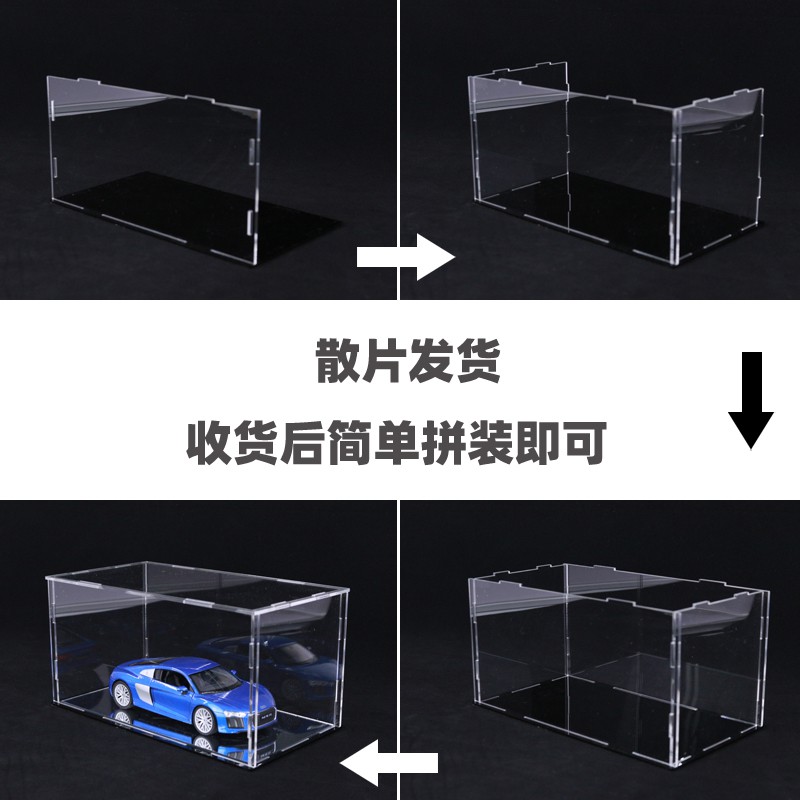 散片发货

收货后简单拼装即可