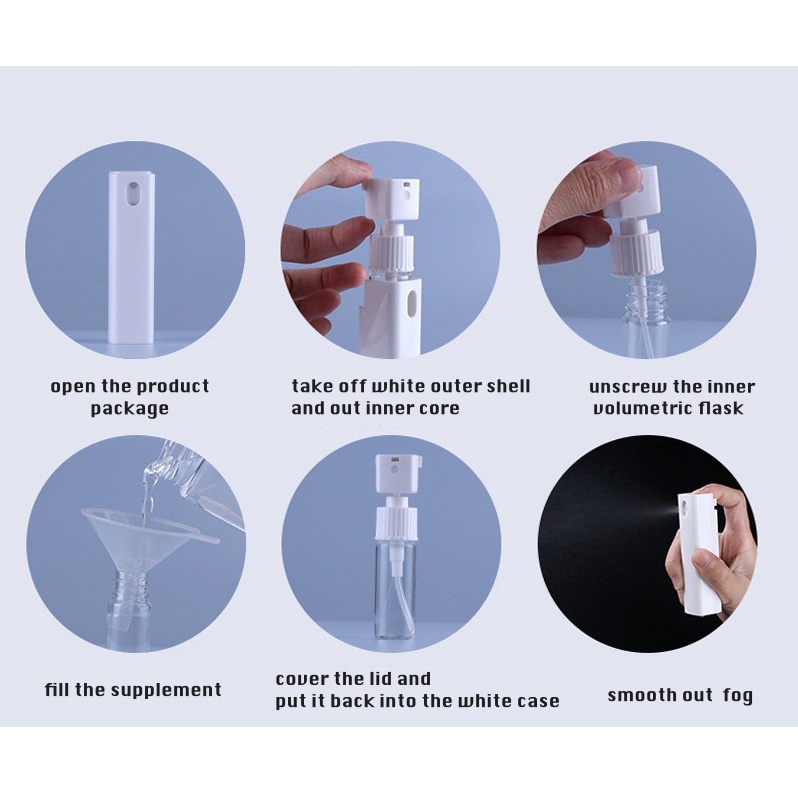 open the product package

take off white outer shell and out inner core

unscrew the inner volumetric flask

fill the supplement

cover the lid and put it back into the white case

smooth out fog