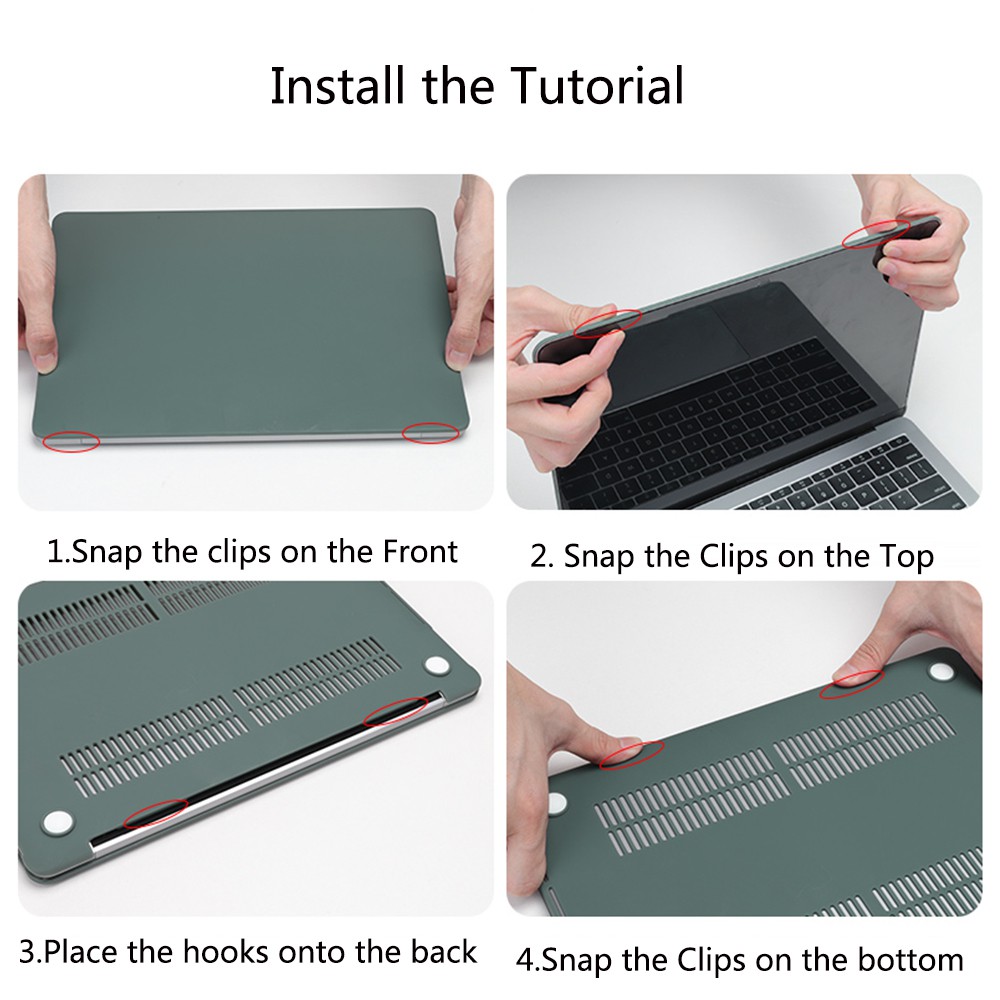 Install the Tutorial

1.Snap the clips on the Front

2. Snap the Clips on the Top

3.Place the hooks onto the back

4.Snap the Clips on the bottom