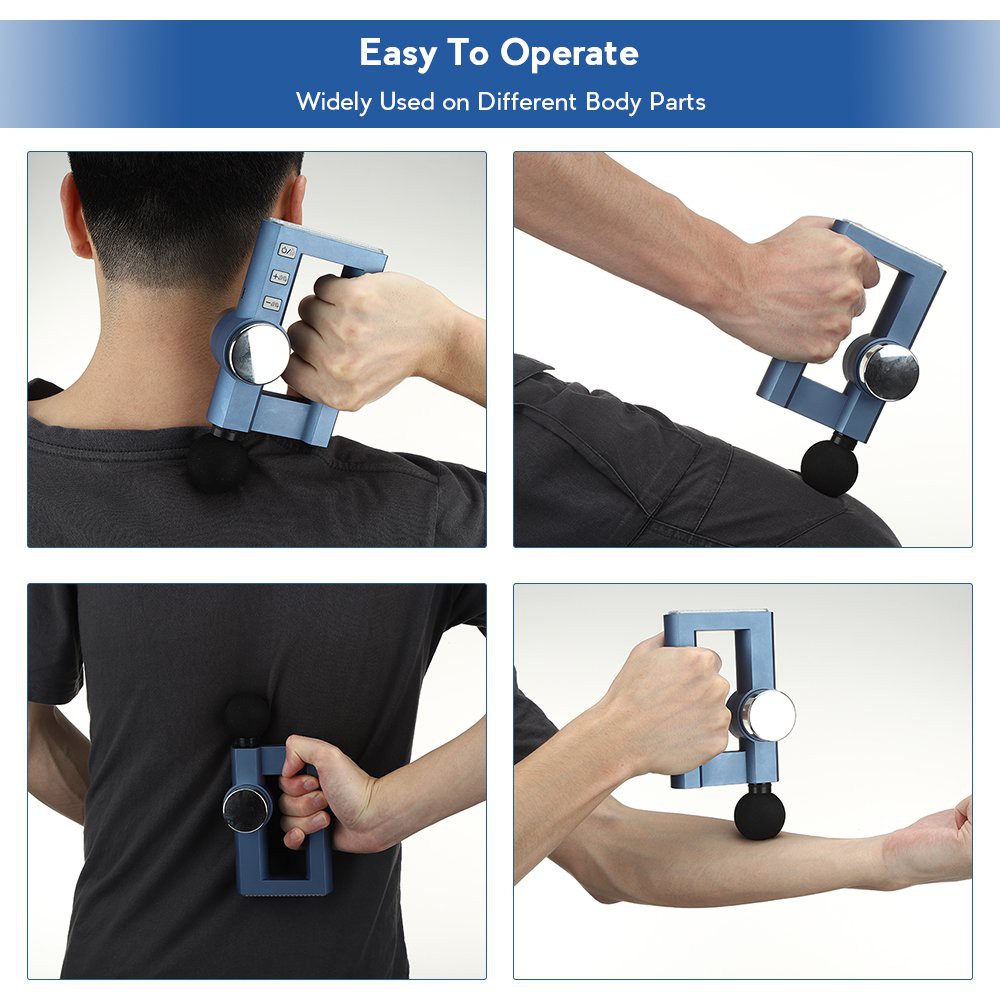 Easy To Operate
Widely Used on Different Body Parts