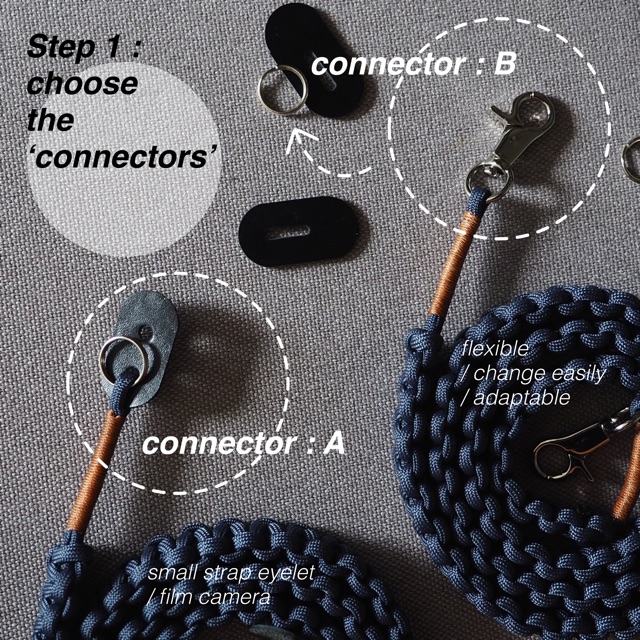 Step 1 : choose the 'connectors'

connector : B

flexible / change easily / adaptable

connector : A

small strap eyelet / film camera