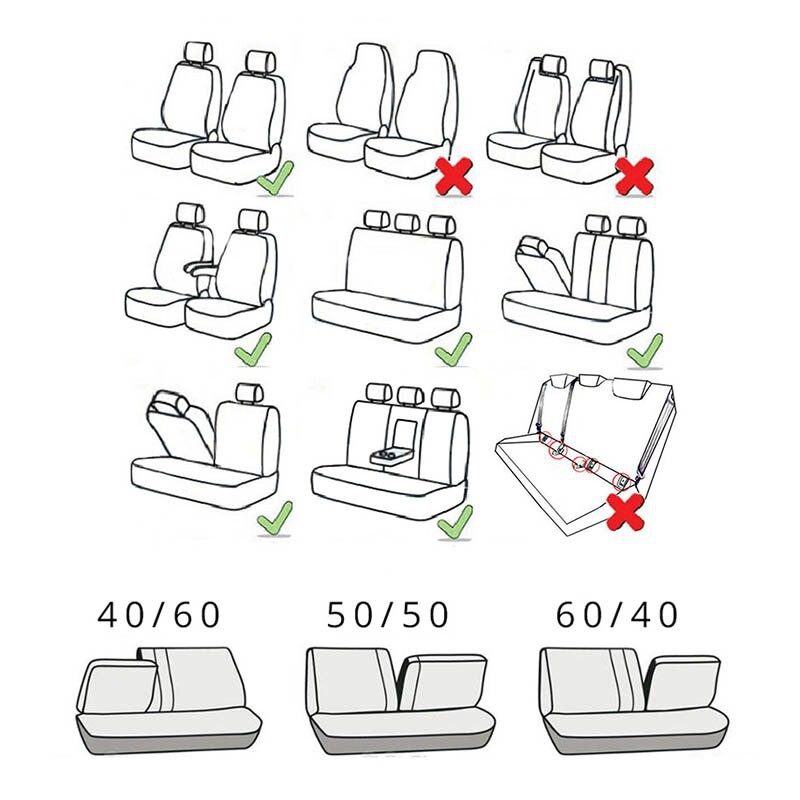 40/60

50/50

60/40