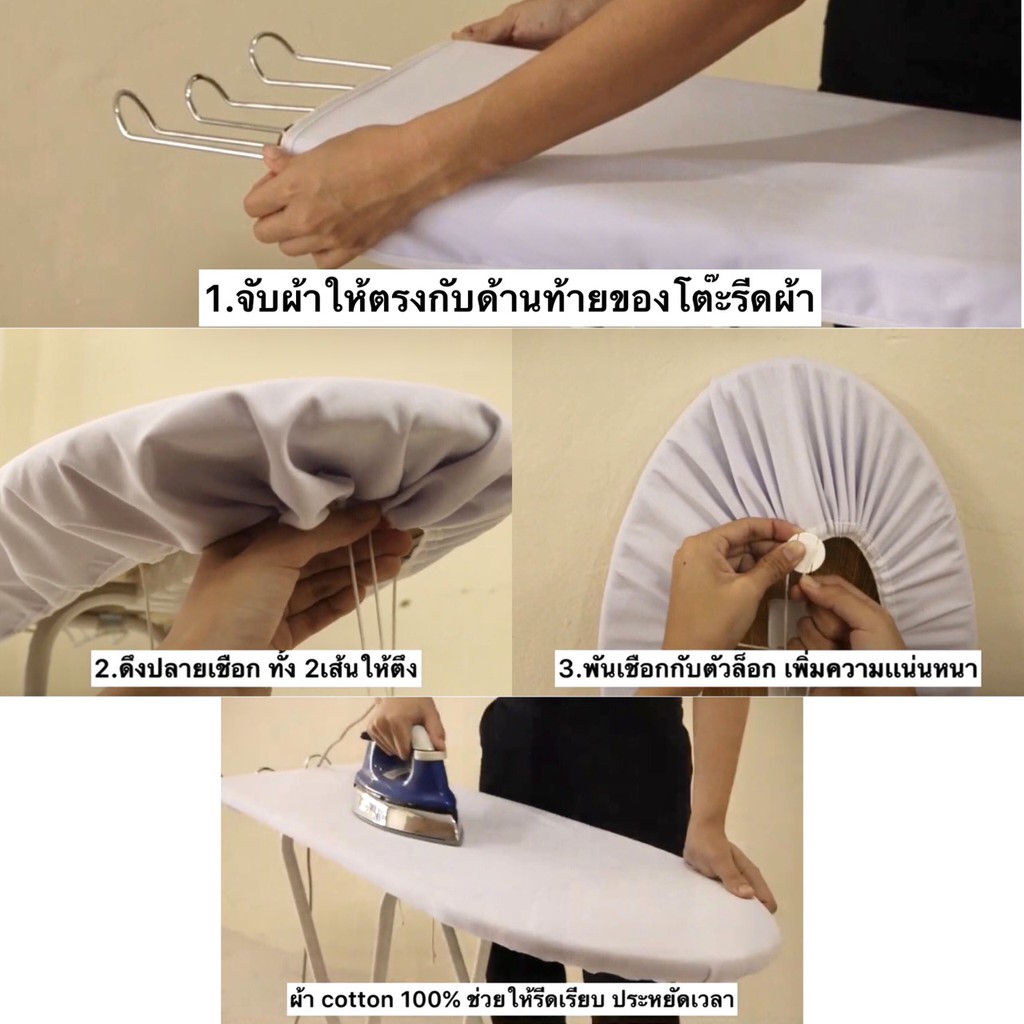 1.จับผ้าให้ตรงกับด้านท้ายของโต๊ะรีดผ้า

2.ดึงปลายเชือก ทั้ง 2เส้นให้ตึง

3.พันเชือกกับตัวล็อก เพิ่มความแน่นหนา

ผ้า cotton 100% ช่วยให้รีดเรียบ ประหยัดเวลา