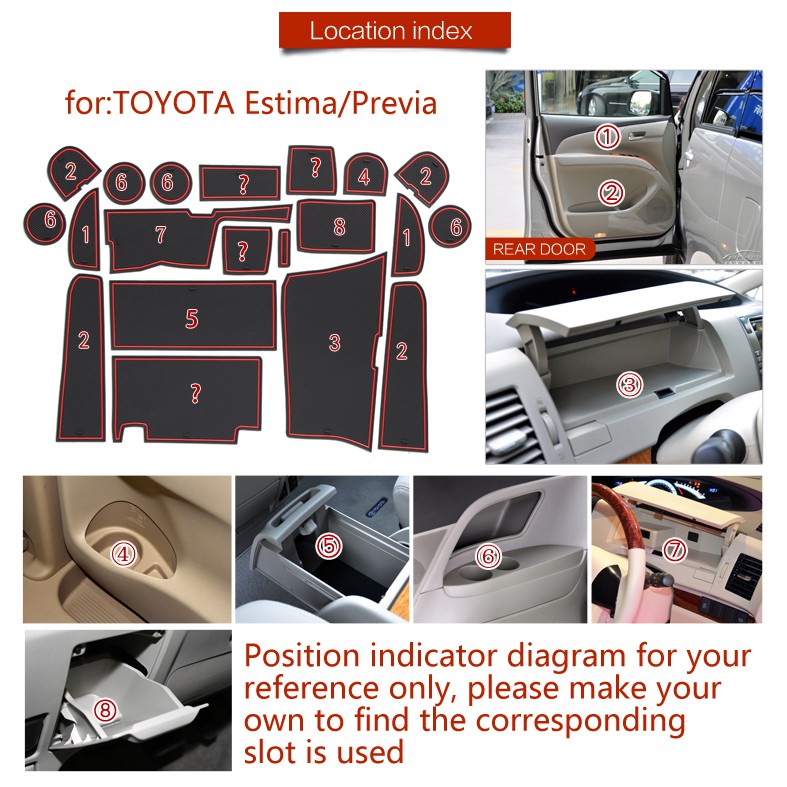 Location index

for:TOYOTA Estima/Previa

2 6 6 ? ? 4 2
6 1 7 ? 8 1 6
2 5 3 2
?

①
②
REAR DOOR

③

④ ⑤ ⑥ ⑦

⑧

Position indicator diagram for your reference only, please make your own to find the corresponding slot is used