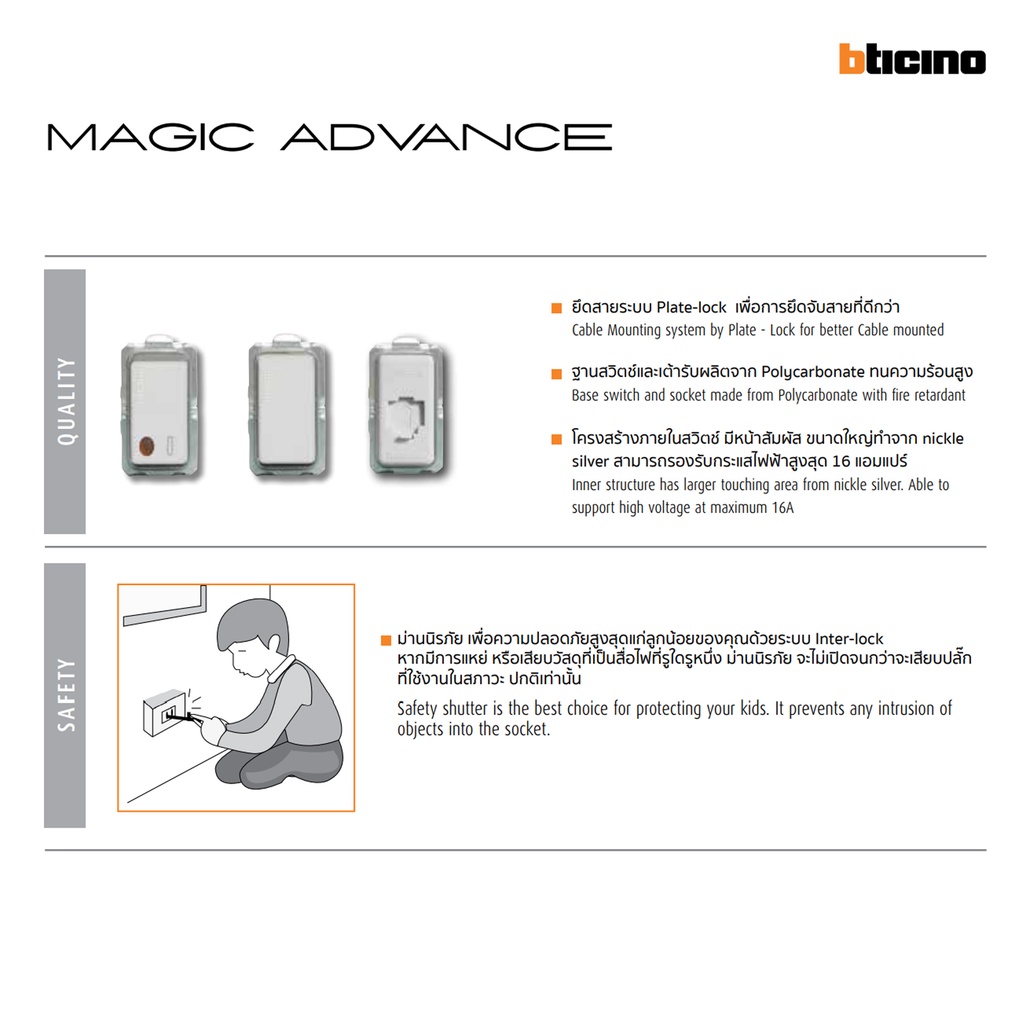 bticino

MAGIC ADVANCE

QUALITY

ยึดสายระบบ Plate-lock เพื่อการยึดจับสายที่ดีกว่า
Cable Mounting system by Plate - Lock for better Cable mounted

ฐานสวิตช์และเต้ารับผลิตจาก Polycarbonate ทนความร้อนสูง
Base switch and socket made from Polycarbonate with fire retardant

โครงสร้างภายในสวิตช์ มีหน้าสัมผัส ขนาดใหญ่ทำจาก nickle silver สามารถรองรับกระแสไฟฟ้าสูงสุด 16 แอมแปร์
Inner structure has larger touching area from nickle silver. Able to support high voltage at maximum 16A

SAFETY

ม่านนิรภัย เพื่อความปลอดภัยสูงสุดแก่ลูกน้อยของคุณด้วยระบบ Inter-lock หากมีการแหย่ หรือเสียบวัสดุที่เป็นสื่อไฟที่รูใดรูหนึ่ง ม่านนิรภัย จะไม่เปิดจนกว่าจะเสียบปลั๊กที่ใช้งานในสภาวะ ปกติเท่านั้น
Safety shutter is the best choice for protecting your kids. It prevents any intrusion of objects into the socket.